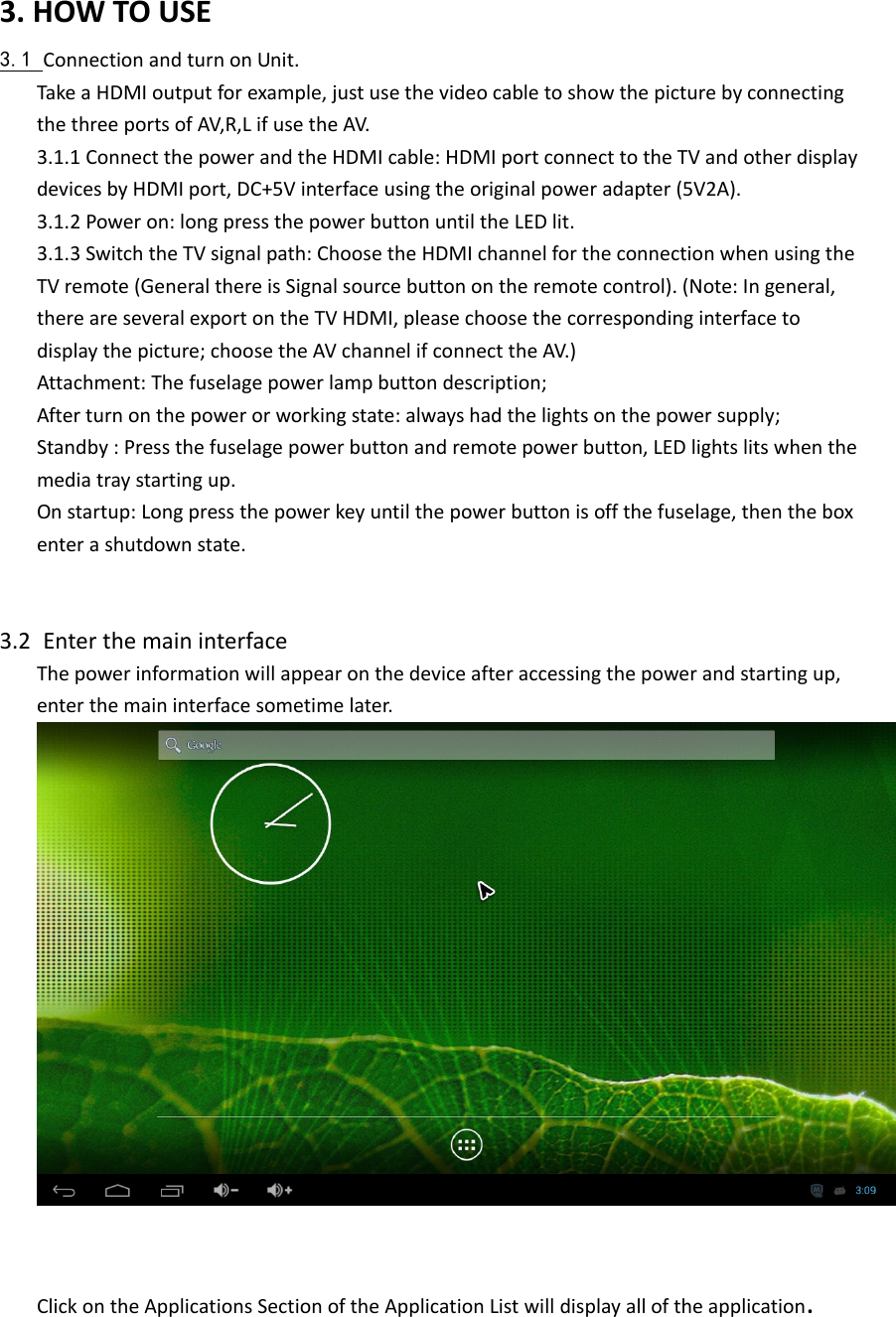 3. HOW TO USE

3. 1 Connection and turn on Unit.

Take a HDMI output for example, just use the video cable to show the picture by connecting the three ports of AV,R,L if use the AV.

3.1.1 Connect the power and the HDMI cable: HDMI port connect to the TV and other display devices by HDMI port, DC+5V interface using the original power adapter (5V2A).

3.1.2 Power on: long press the power button until the LED lit.

3.1.3 Switch the TV signal path: Choose the HDMI channel for the connection when using the TV remote (General there is Signal source button on the remote control). (Note: In general, there are several export on the TV HDMI, please choose the corresponding interface to display the picture; choose the AV channel if connect the AV.)

Attachment: The fuselage power lamp button description;

After turn on the power or working state: always had the lights on the power supply;

Standby : Press the fuselage power button and remote power button, LED lights lits when the media tray starting up.

On startup: Long press the power key until the power button is off the fuselage, then the box enter a shutdown state.

3.2 Enter the main interface

The power information will appear on the device after accessing the power and starting up, enter the main interface sometime later.

Google

3:09

Click on the Applications Section of the Application List will display all of the application.