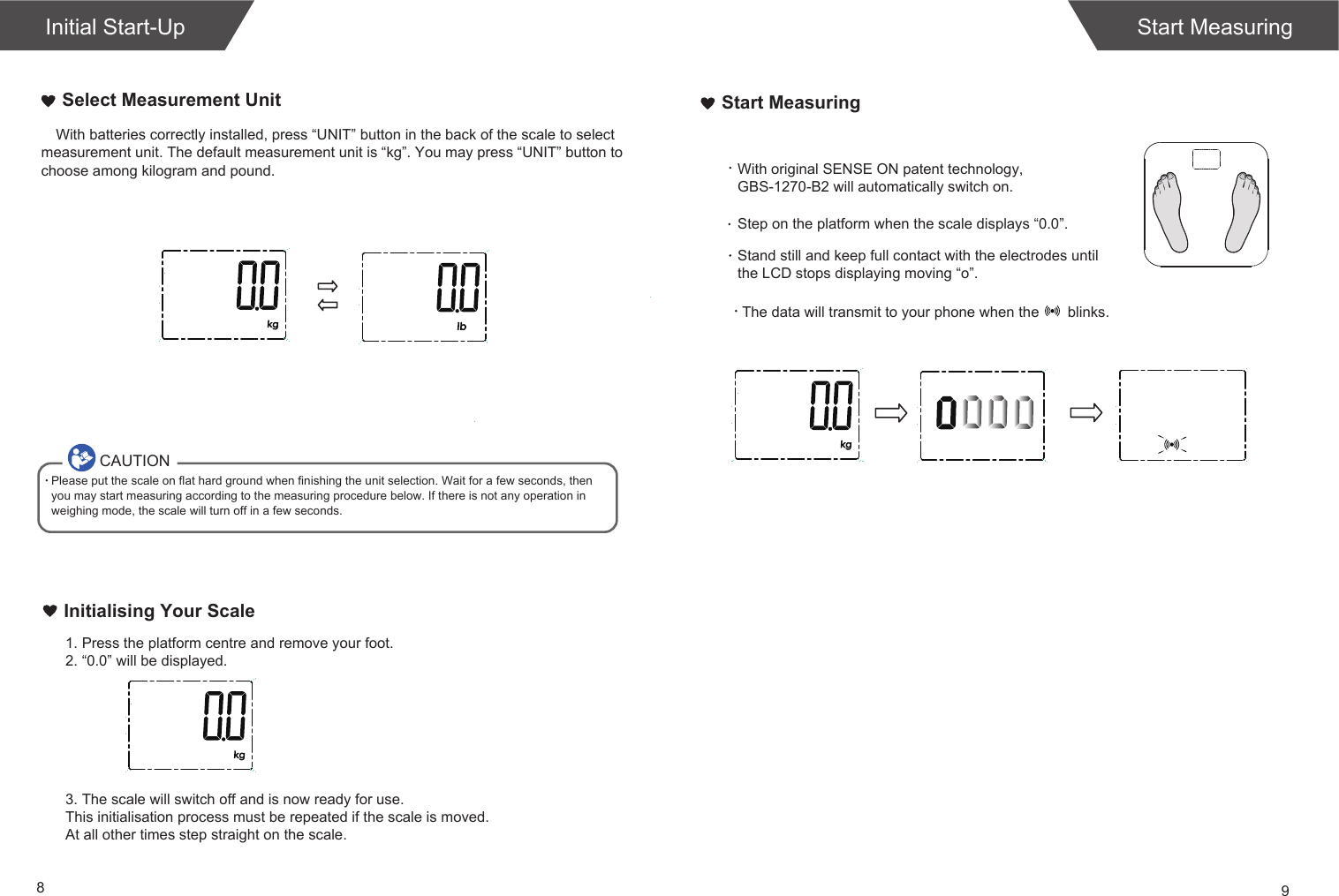 Initial Start-Up

Select Measurement Unit

With batteries correctly installed, press “UNIT” button in the back of the scale to select measurement unit. The default measurement unit is “kg”. You may press “UNIT” button to choose among kilogram and pound.

0.0 kg

0.0 lb

CAUTION

· Please put the scale on flat hard ground when finishing the unit selection. Wait for a few seconds, then you may start measuring according to the measuring procedure below. If there is not any operation in weighing mode, the scale will turn off in a few seconds.

Initialising Your Scale

1. Press the platform centre and remove your foot.
2. “0.0” will be displayed.

0.0 kg

3. The scale will switch off and is now ready for use.
This initialisation process must be repeated if the scale is moved.
At all other times step straight on the scale.

8

Start Measuring

Start Measuring

· With original SENSE ON patent technology, GBS-1270-B2 will automatically switch on.

· Step on the platform when the scale displays “0.0”.

· Stand still and keep full contact with the electrodes until the LCD stops displaying moving “o”.

· The data will transmit to your phone when the blinks.

0.0 kg

0000

9