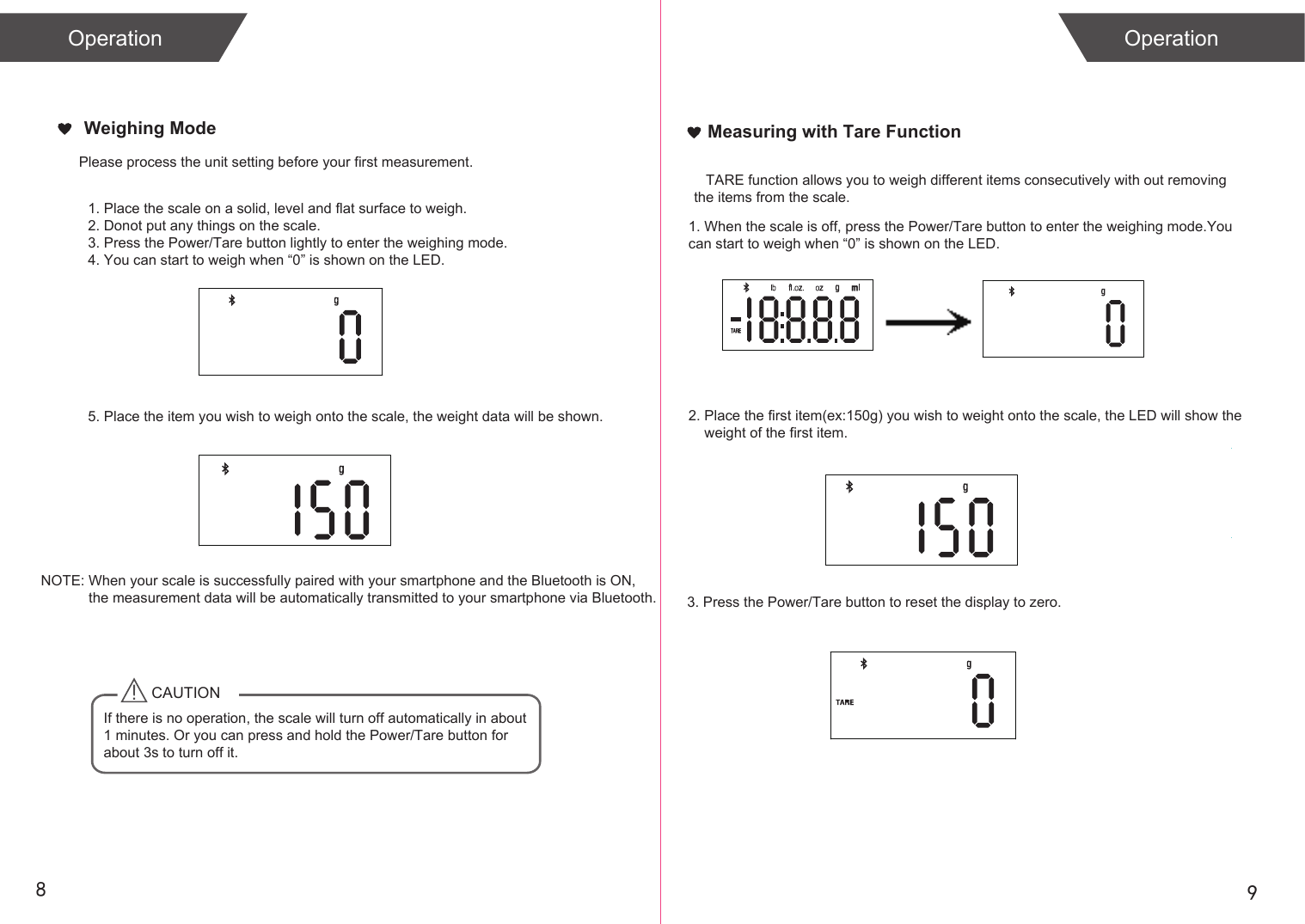 Operation

Weighing Mode

Please process the unit setting before your first measurement.

1. Place the scale on a solid, level and flat surface to weigh.
2. Donot put any things on the scale.
3. Press the Power/Tare button lightly to enter the weighing mode.
4. You can start to weigh when “0” is shown on the LED.

g
0

5. Place the item you wish to weigh onto the scale, the weight data will be shown.

g
150

NOTE: When your scale is successfully paired with your smartphone and the Bluetooth is ON, the measurement data will be automatically transmitted to your smartphone via Bluetooth.

CAUTION
If there is no operation, the scale will turn off automatically in about 1 minutes. Or you can press and hold the Power/Tare button for about 3s to turn off it.

8

Operation

Measuring with Tare Function

TARE function allows you to weigh different items consecutively with out removing the items from the scale.

1. When the scale is off, press the Power/Tare button to enter the weighing mode.You can start to weigh when “0” is shown on the LED.

lb fl.oz. oz g ml
TARE
-18:8.8.8

g
0

2. Place the first item(ex:150g) you wish to weight onto the scale, the LED will show the weight of the first item.

g
150

3. Press the Power/Tare button to reset the display to zero.

g
TARE
0

9