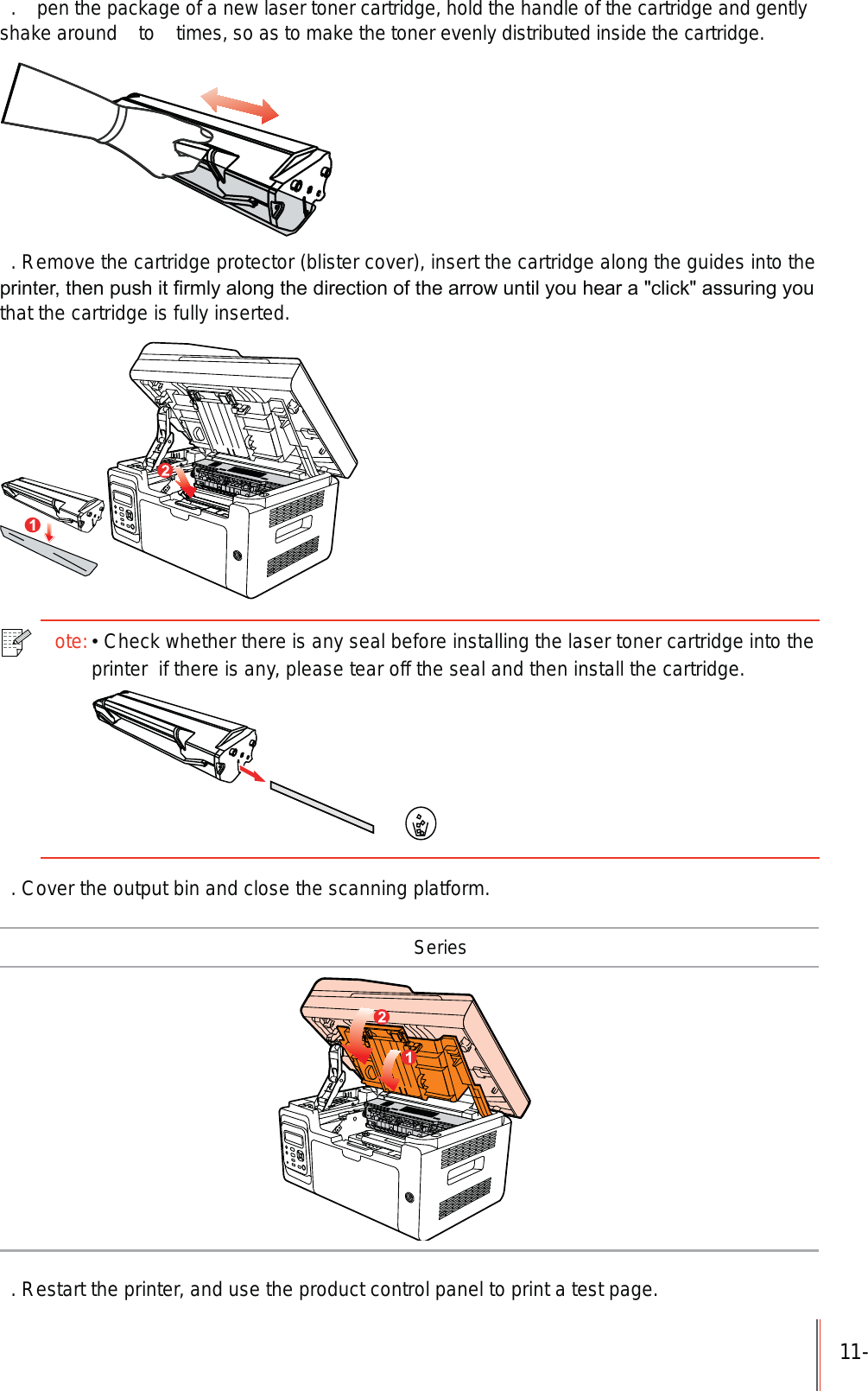 . pen the package of a new laser toner cartridge, hold the handle of the cartridge and gently shake around to times, so as to make the toner evenly distributed inside the cartridge.

. Remove the cartridge protector (blister cover), insert the cartridge along the guides into the printer, then push it firmly along the direction of the arrow until you hear a "click" assuring you that the cartridge is fully inserted.

2

1

ote: • Check whether there is any seal before installing the laser toner cartridge into the printer if there is any, please tear off the seal and then install the cartridge.

. Cover the output bin and close the scanning platform.

Series

2

1

. Restart the printer, and use the product control panel to print a test page.

11-