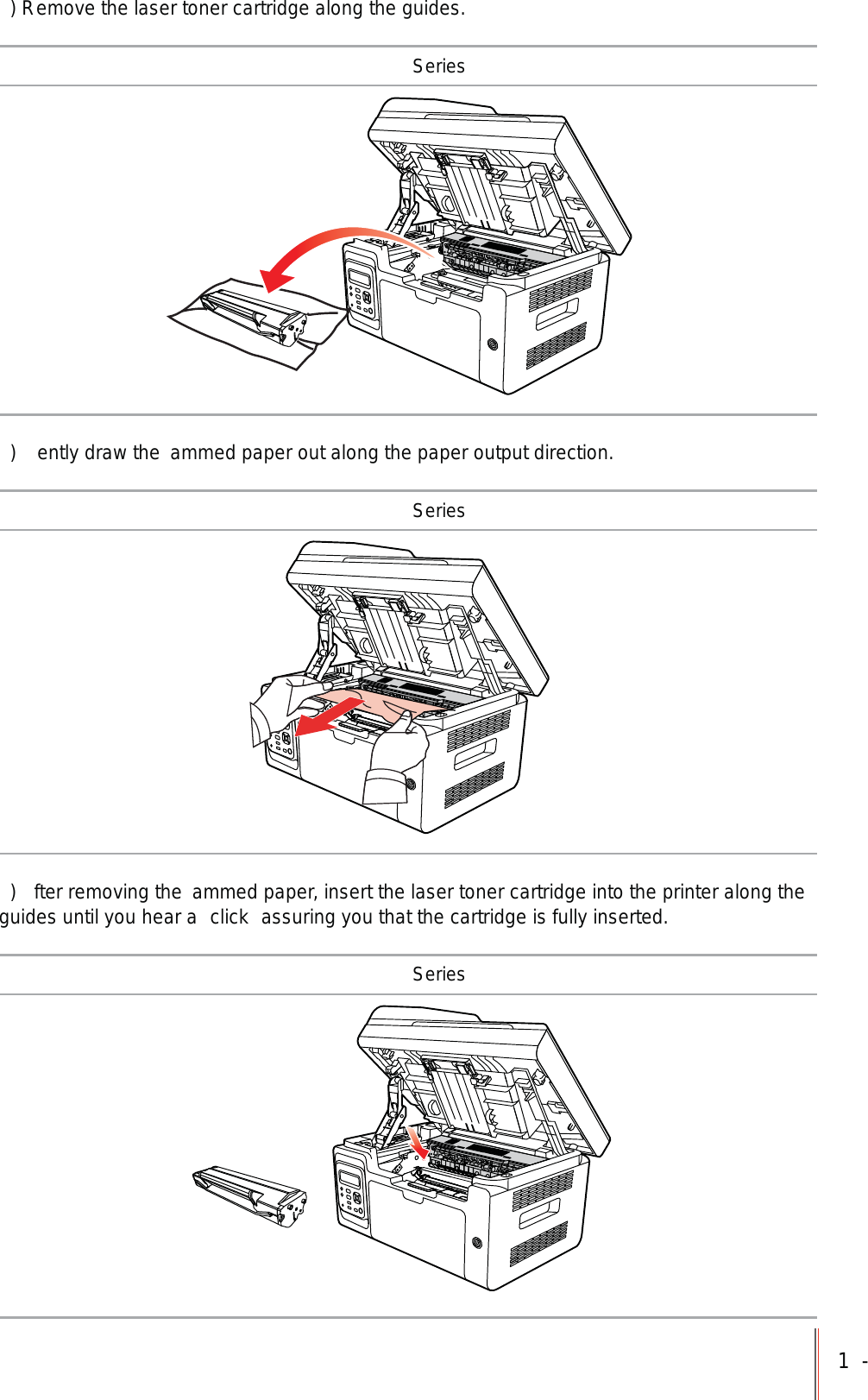 ) Remove the laser toner cartridge along the guides.

Series

) ently draw the ammed paper out along the paper output direction.

Series

) fter removing the ammed paper, insert the laser toner cartridge into the printer along the guides until you hear a click assuring you that the cartridge is fully inserted.

Series

1 -