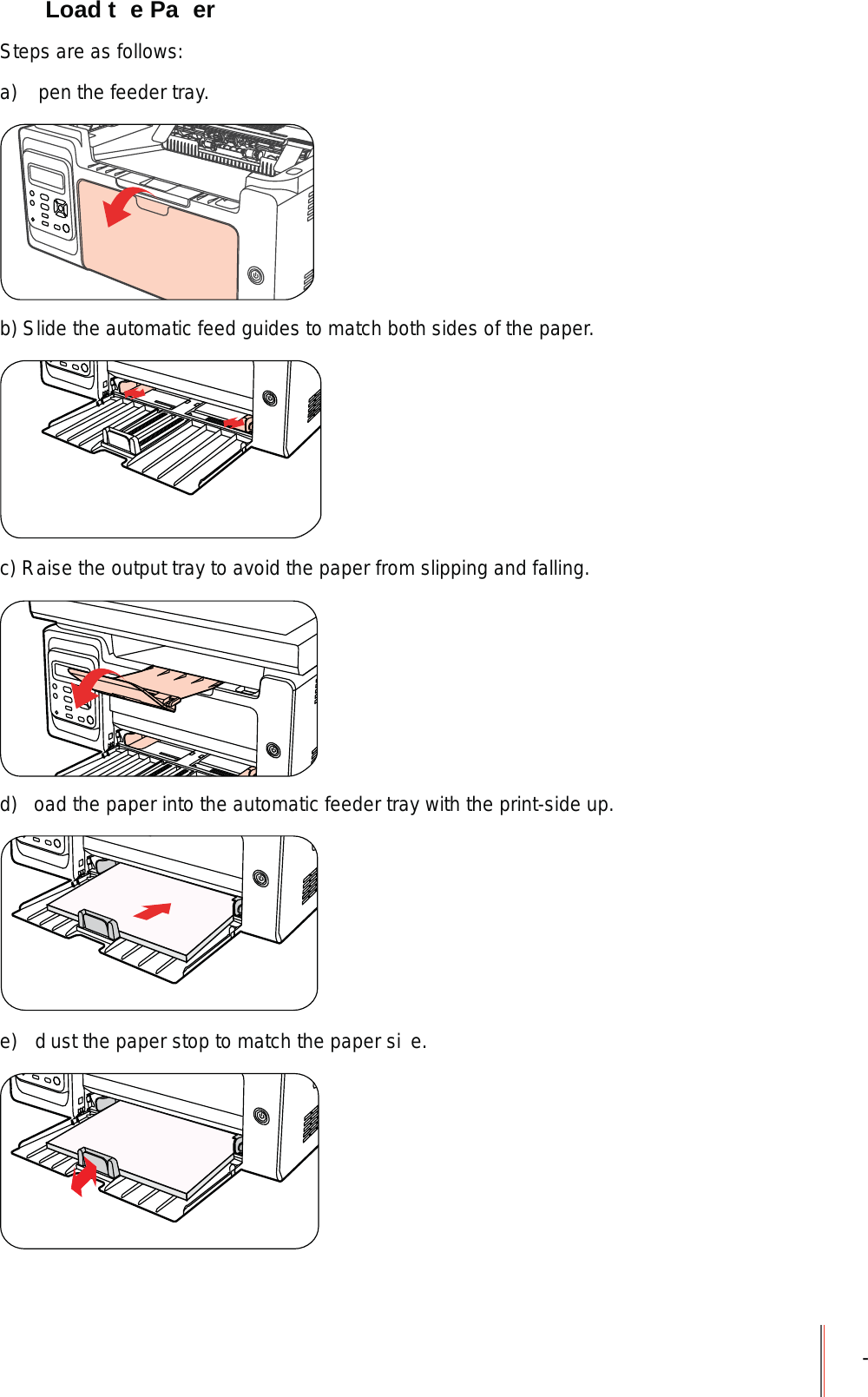 Load t e Pa er

Steps are as follows:

a) pen the feeder tray.

b) Slide the automatic feed guides to match both sides of the paper.

c) Raise the output tray to avoid the paper from slipping and falling.

d) oad the paper into the automatic feeder tray with the print-side up.

e) d ust the paper stop to match the paper si e.

-