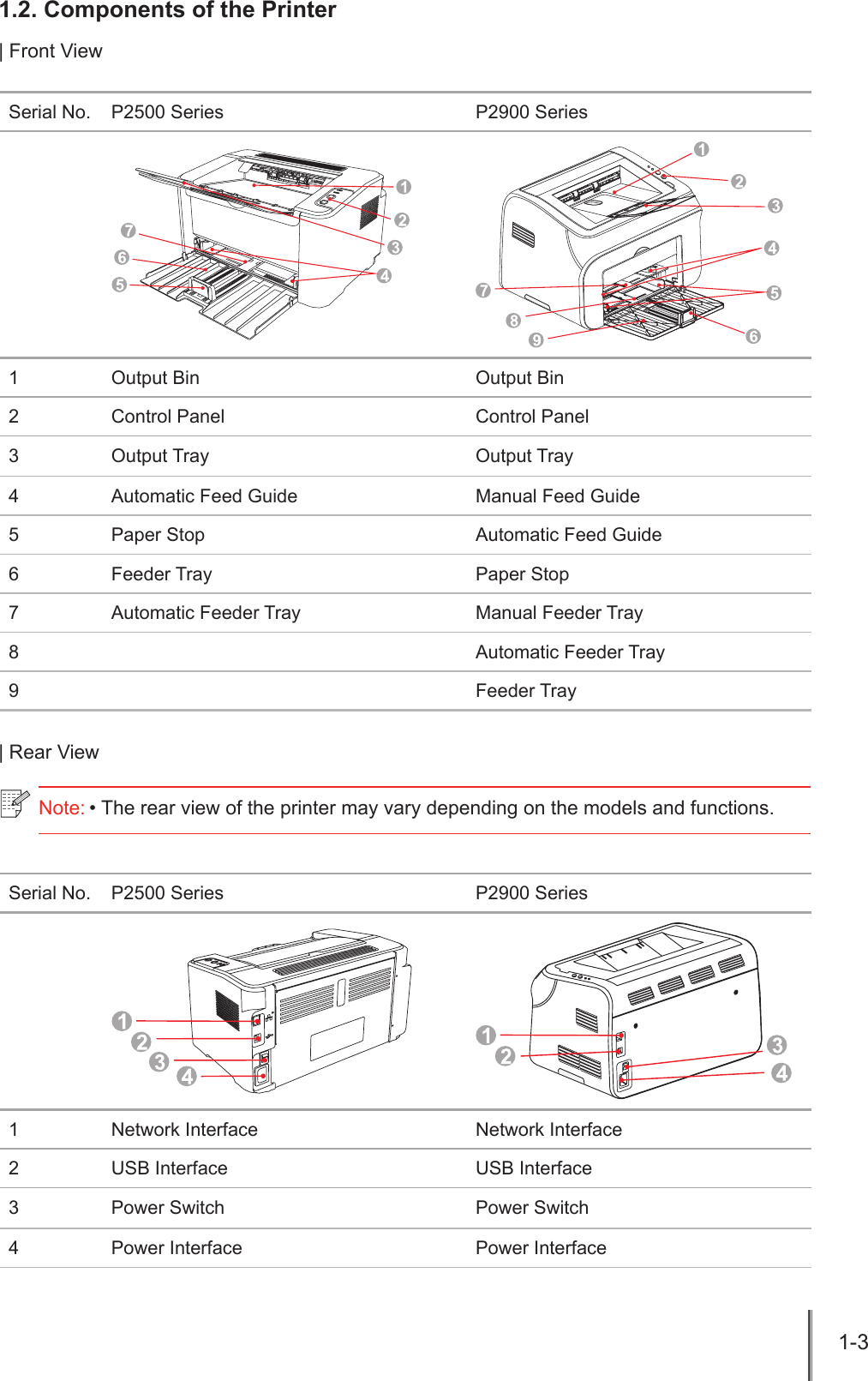 1.2. Components of the Printer

| Front View

| Serial No. | P2500 Series | P2900 Series |
|---|---|---|
| | 1 2 3 4 5 6 7 | 1 2 3 4 5 6 7 8 9 |
| 1 | Output Bin | Output Bin |
| 2 | Control Panel | Control Panel |
| 3 | Output Tray | Output Tray |
| 4 | Automatic Feed Guide | Manual Feed Guide |
| 5 | Paper Stop | Automatic Feed Guide |
| 6 | Feeder Tray | Paper Stop |
| 7 | Automatic Feeder Tray | Manual Feeder Tray |
| 8 | | Automatic Feeder Tray |
| 9 | | Feeder Tray |

| Rear View

Note: • The rear view of the printer may vary depending on the models and functions.

| Serial No. | P2500 Series | P2900 Series |
|---|---|---|
| | 1 2 3 4 | 1 2 3 4 |
| 1 | Network Interface | Network Interface |
| 2 | USB Interface | USB Interface |
| 3 | Power Switch | Power Switch |
| 4 | Power Interface | Power Interface |

1-3