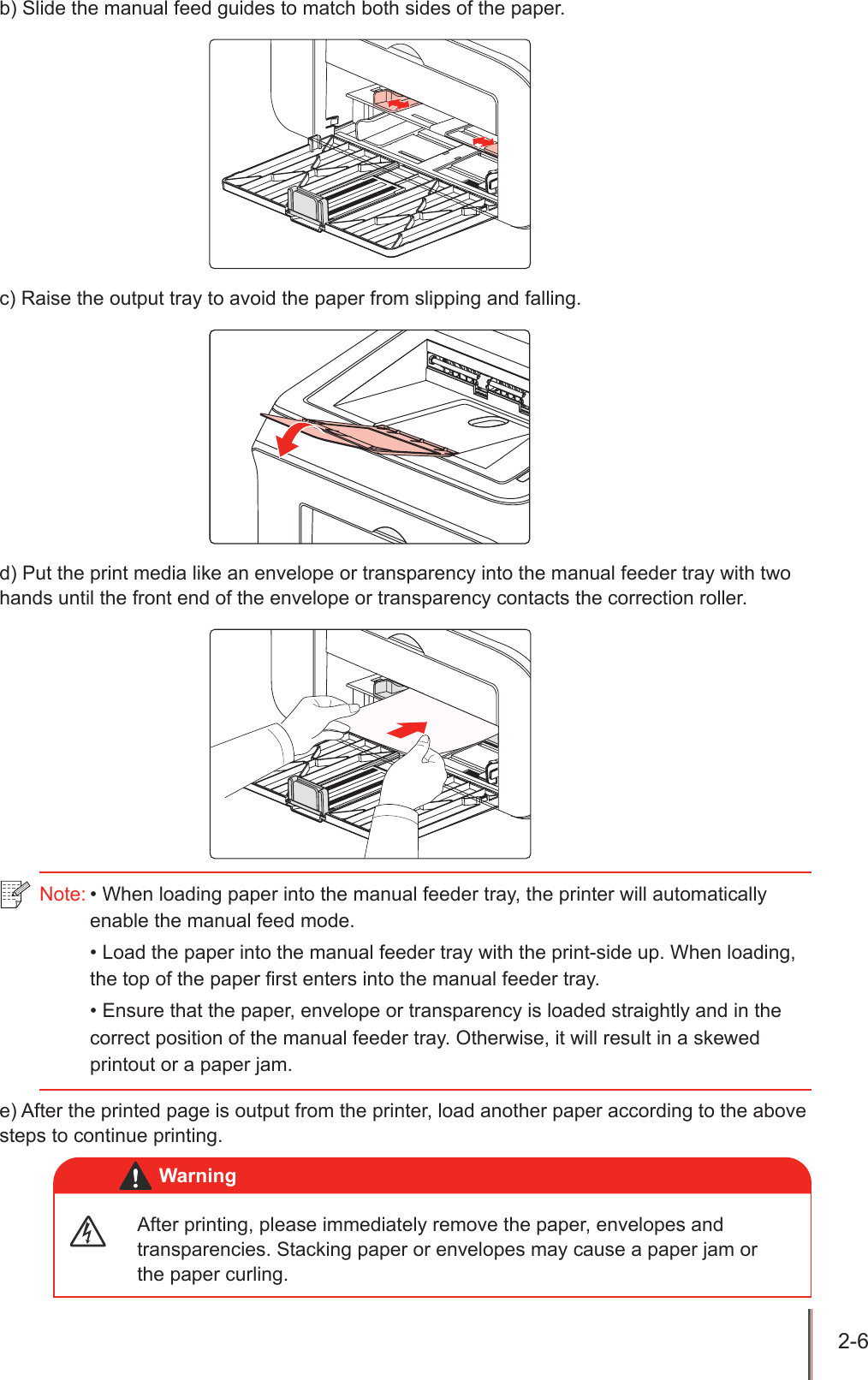 b) Slide the manual feed guides to match both sides of the paper.

c) Raise the output tray to avoid the paper from slipping and falling.

d) Put the print media like an envelope or transparency into the manual feeder tray with two hands until the front end of the envelope or transparency contacts the correction roller.

Note: • When loading paper into the manual feeder tray, the printer will automatically enable the manual feed mode.

• Load the paper into the manual feeder tray with the print-side up. When loading, the top of the paper first enters into the manual feeder tray.

• Ensure that the paper, envelope or transparency is loaded straightly and in the correct position of the manual feeder tray. Otherwise, it will result in a skewed printout or a paper jam.

e) After the printed page is output from the printer, load another paper according to the above steps to continue printing.

Warning

After printing, please immediately remove the paper, envelopes and transparencies. Stacking paper or envelopes may cause a paper jam or the paper curling.

2-6