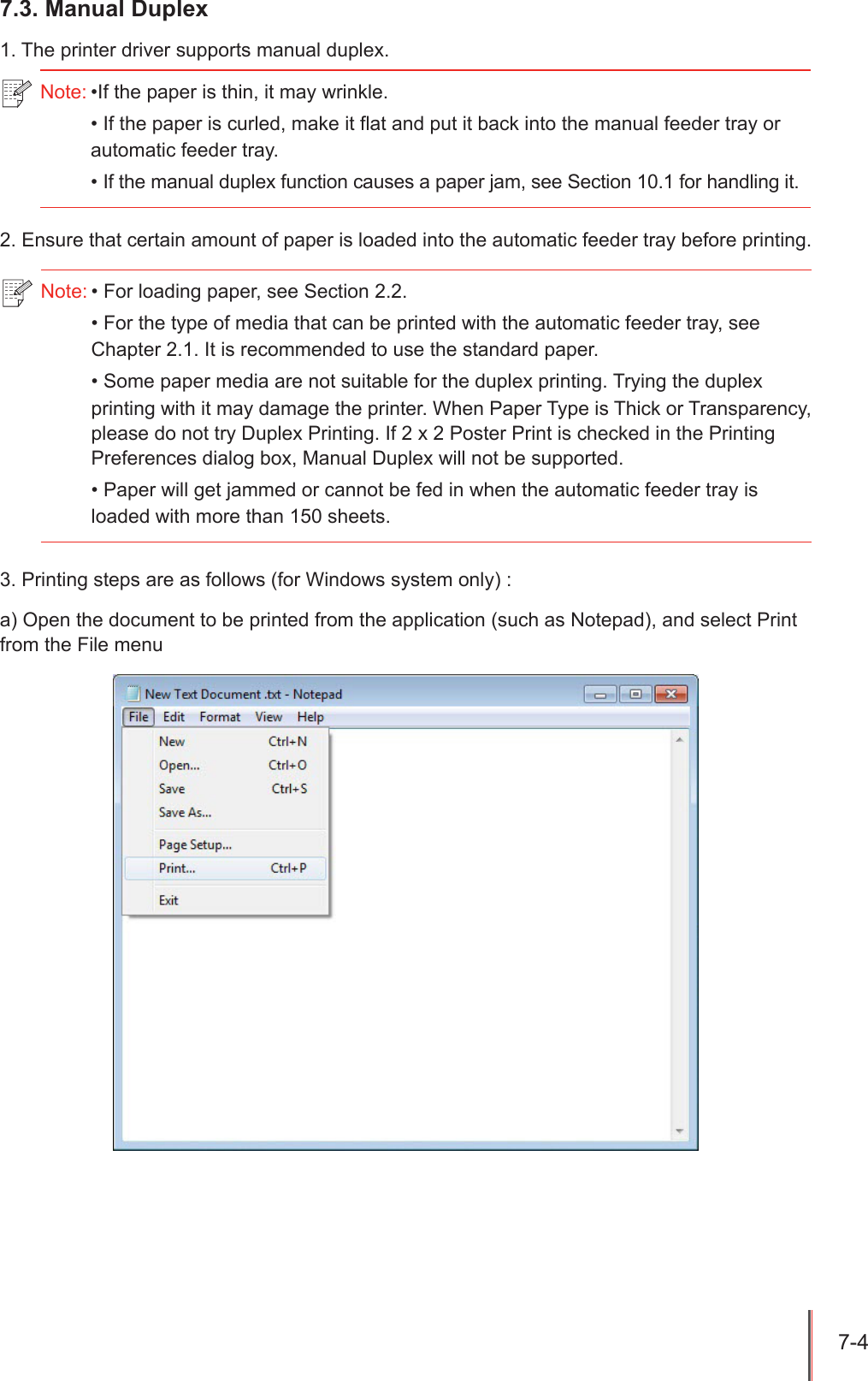 7.3. Manual Duplex

1. The printer driver supports manual duplex.

Note: •If the paper is thin, it may wrinkle.

• If the paper is curled, make it flat and put it back into the manual feeder tray or automatic feeder tray.

• If the manual duplex function causes a paper jam, see Section 10.1 for handling it.

2. Ensure that certain amount of paper is loaded into the automatic feeder tray before printing.

Note: • For loading paper, see Section 2.2.

• For the type of media that can be printed with the automatic feeder tray, see Chapter 2.1. It is recommended to use the standard paper.

• Some paper media are not suitable for the duplex printing. Trying the duplex printing with it may damage the printer. When Paper Type is Thick or Transparency, please do not try Duplex Printing. If 2 x 2 Poster Print is checked in the Printing Preferences dialog box, Manual Duplex will not be supported.

• Paper will get jammed or cannot be fed in when the automatic feeder tray is loaded with more than 150 sheets.

3. Printing steps are as follows (for Windows system only) :

a) Open the document to be printed from the application (such as Notepad), and select Print from the File menu

New Text Document .txt - Notepad
File Edit Format View Help
New Ctrl+N
Open... Ctrl+O
Save Ctrl+S
Save As...
Page Setup...
Print... Ctrl+P
Exit

7-4