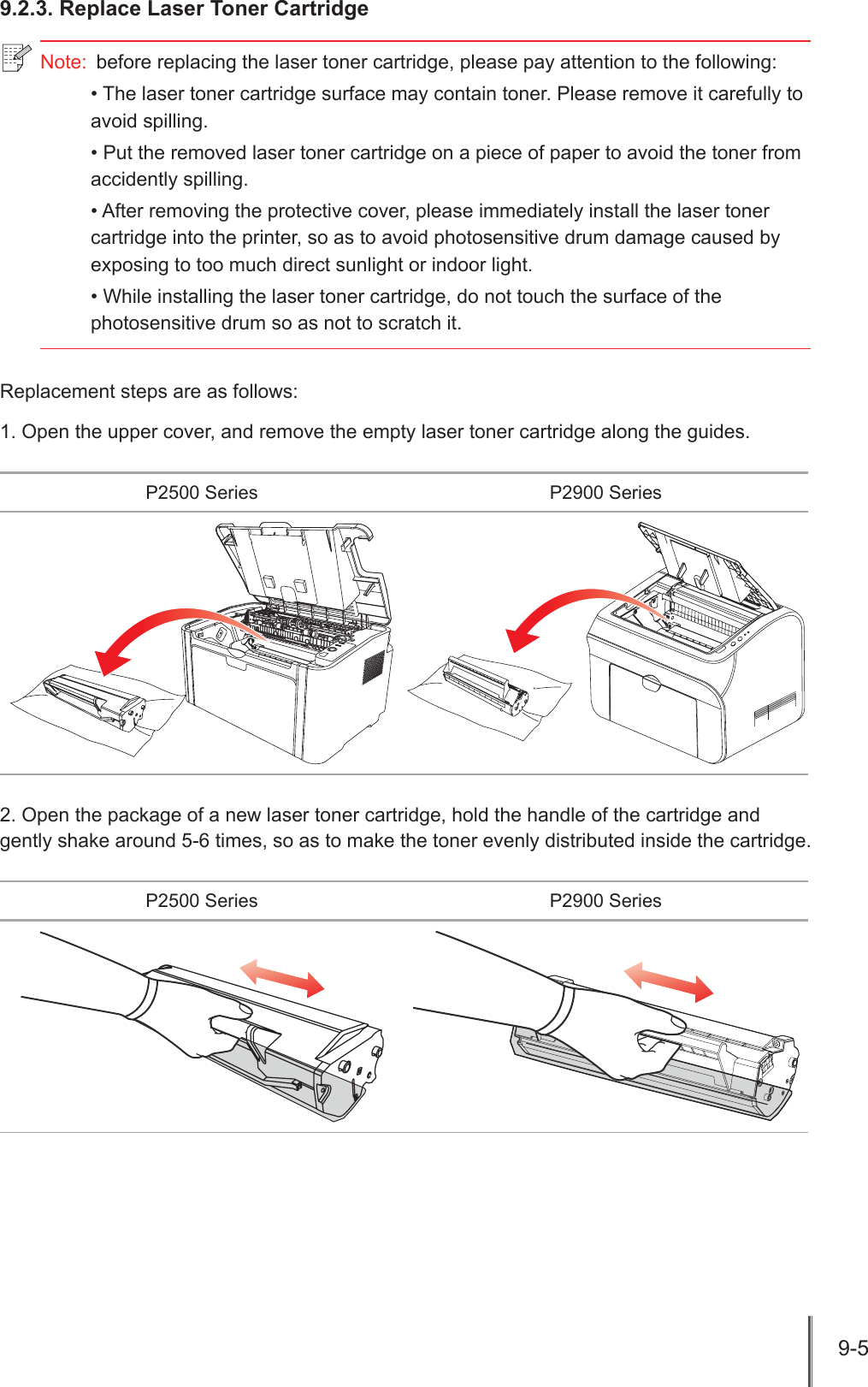 9.2.3. Replace Laser Toner Cartridge

Note: before replacing the laser toner cartridge, please pay attention to the following:

• The laser toner cartridge surface may contain toner. Please remove it carefully to avoid spilling.

• Put the removed laser toner cartridge on a piece of paper to avoid the toner from accidently spilling.

• After removing the protective cover, please immediately install the laser toner cartridge into the printer, so as to avoid photosensitive drum damage caused by exposing to too much direct sunlight or indoor light.

• While installing the laser toner cartridge, do not touch the surface of the photosensitive drum so as not to scratch it.

Replacement steps are as follows:

1. Open the upper cover, and remove the empty laser toner cartridge along the guides.

| P2500 Series | P2900 Series |
|---|---|

2. Open the package of a new laser toner cartridge, hold the handle of the cartridge and gently shake around 5-6 times, so as to make the toner evenly distributed inside the cartridge.

| P2500 Series | P2900 Series |
|---|---|

9-5