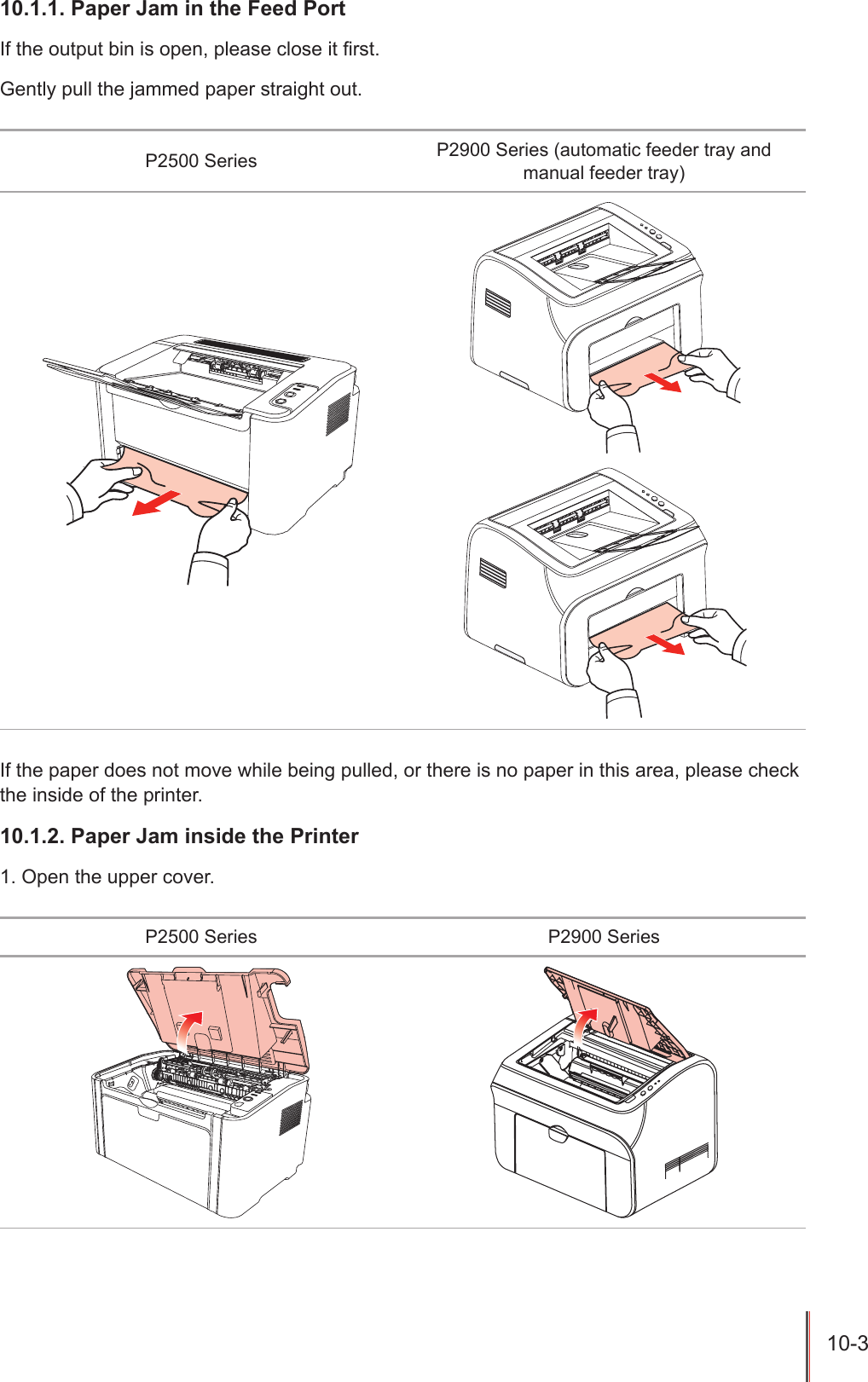 10.1.1. Paper Jam in the Feed Port

If the output bin is open, please close it first.

Gently pull the jammed paper straight out.

| P2500 Series | P2900 Series (automatic feeder tray and manual feeder tray) |
|---|---|
| | |

If the paper does not move while being pulled, or there is no paper in this area, please check the inside of the printer.

10.1.2. Paper Jam inside the Printer

1. Open the upper cover.

| P2500 Series | P2900 Series |
|---|---|
| | |

10-3