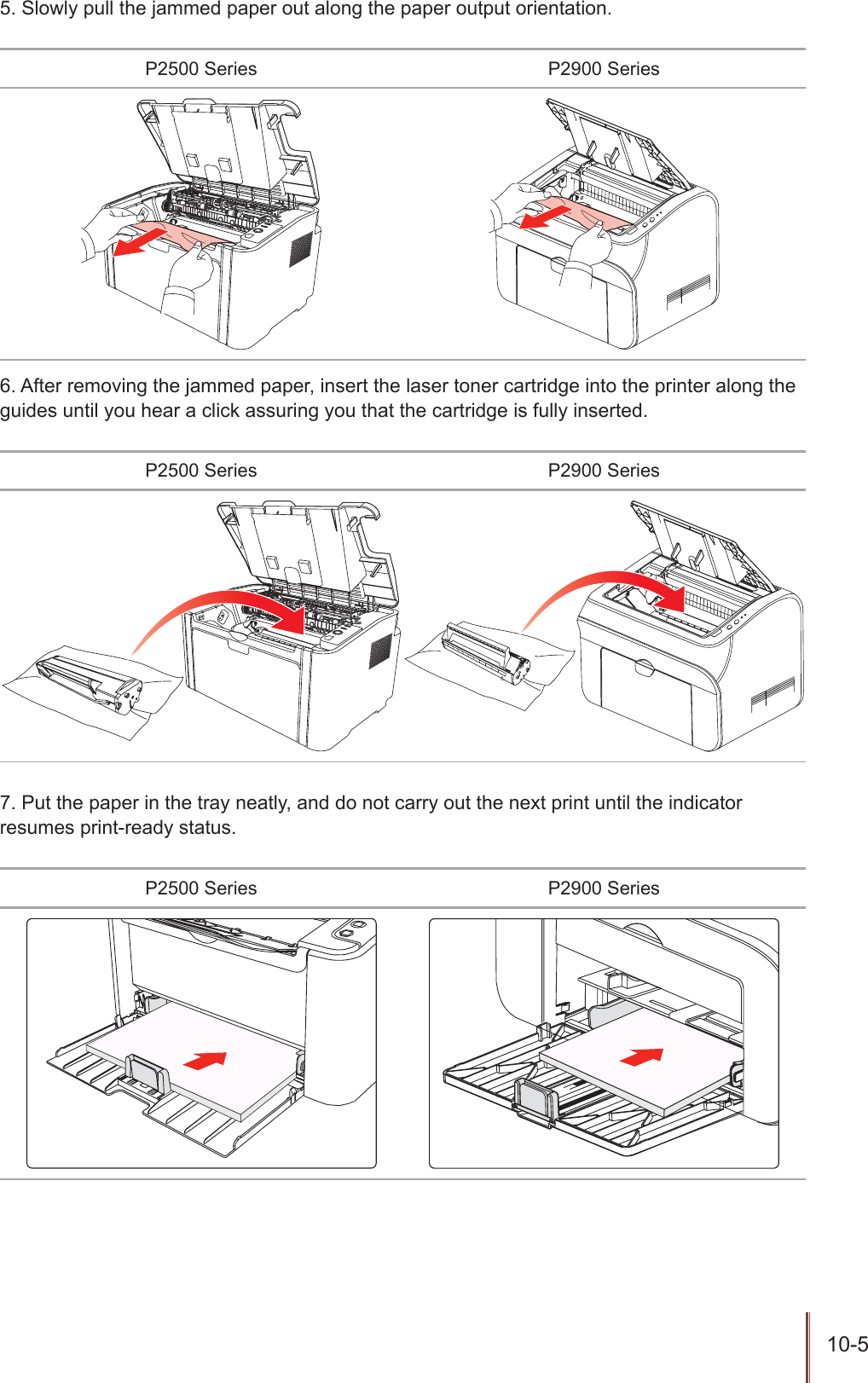 5. Slowly pull the jammed paper out along the paper output orientation.

| P2500 Series | P2900 Series |
|---|---|

6. After removing the jammed paper, insert the laser toner cartridge into the printer along the guides until you hear a click assuring you that the cartridge is fully inserted.

| P2500 Series | P2900 Series |
|---|---|

7. Put the paper in the tray neatly, and do not carry out the next print until the indicator resumes print-ready status.

| P2500 Series | P2900 Series |
|---|---|

10-5