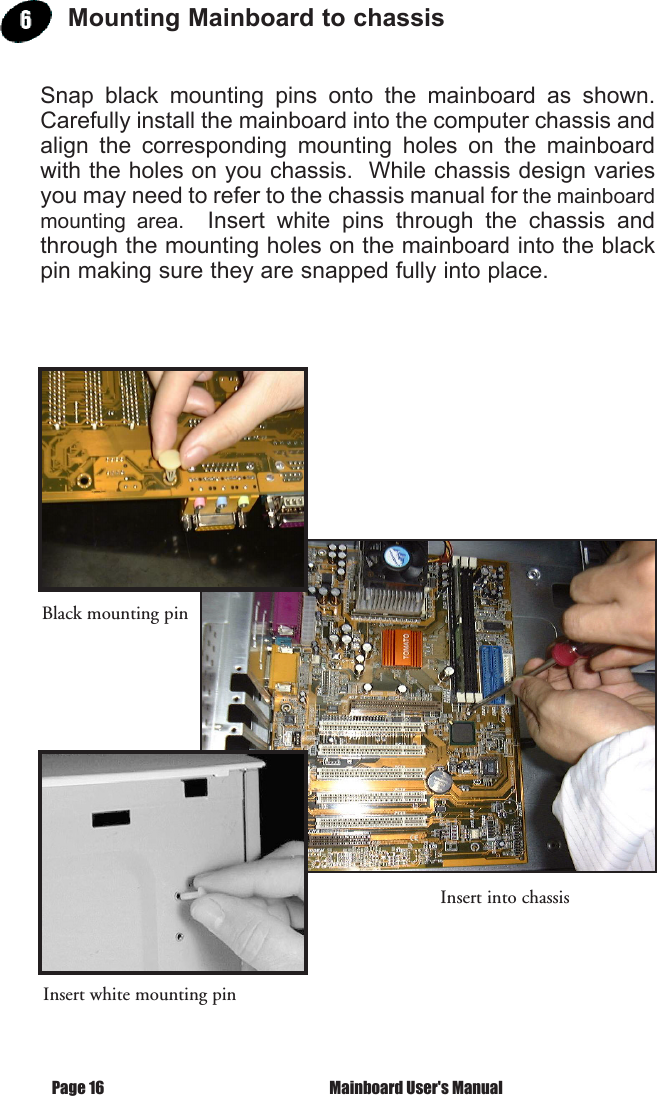 6 Mounting Mainboard to chassis

Snap black mounting pins onto the mainboard as shown. Carefully install the mainboard into the computer chassis and align the corresponding mounting holes on the mainboard with the holes on you chassis. While chassis design varies you may need to refer to the chassis manual for the mainboard mounting area. Insert white pins through the chassis and through the mounting holes on the mainboard into the black pin making sure they are snapped fully into place.

Black mounting pin

Insert into chassis

Insert white mounting pin

Page 16 Mainboard User's Manual