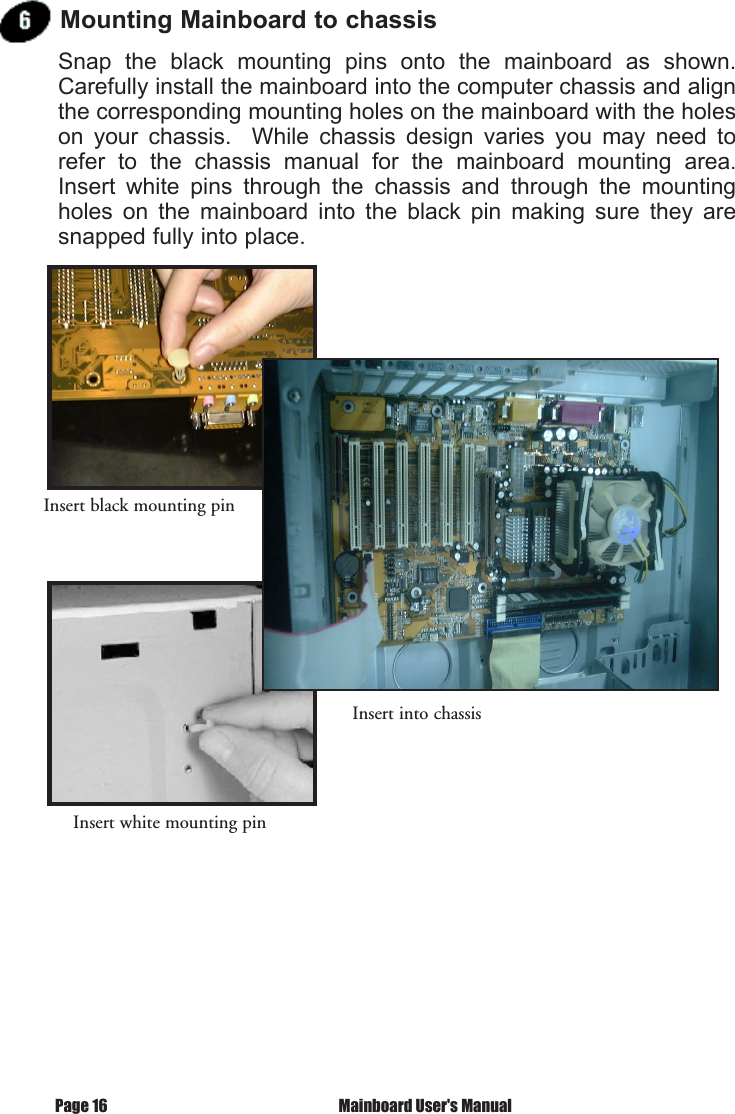 6 Mounting Mainboard to chassis

Snap the black mounting pins onto the mainboard as shown. Carefully install the mainboard into the computer chassis and align the corresponding mounting holes on the mainboard with the holes on your chassis. While chassis design varies you may need to refer to the chassis manual for the mainboard mounting area. Insert white pins through the chassis and through the mounting holes on the mainboard into the black pin making sure they are snapped fully into place.

Insert black mounting pin

Insert into chassis

Insert white mounting pin

Page 16 Mainboard User's Manual