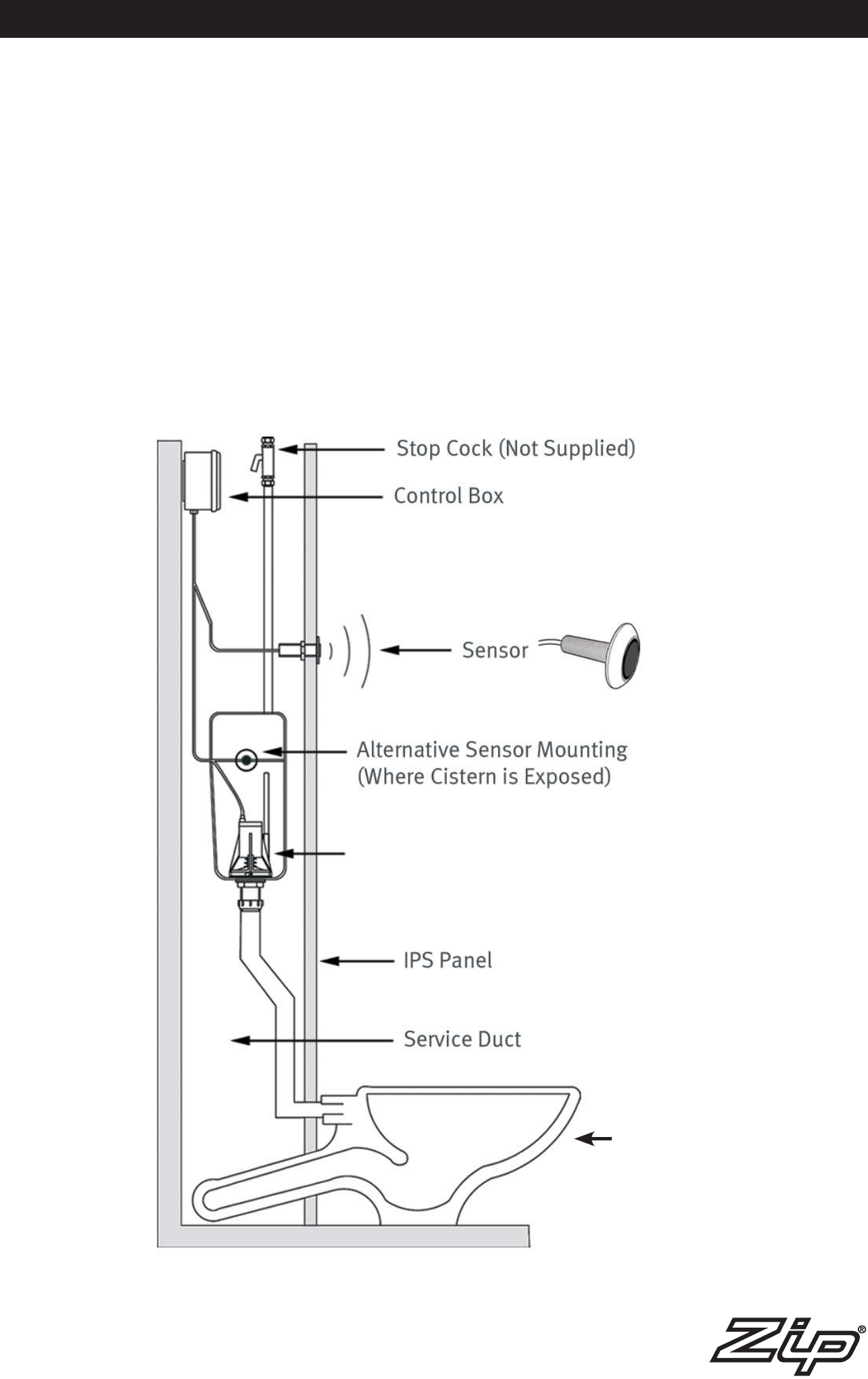 Stop Cock (Not Supplied)

Control Box

Sensor

Alternative Sensor Mounting (Where Cistern is Exposed)

IPS Panel

Service Duct

Zip®