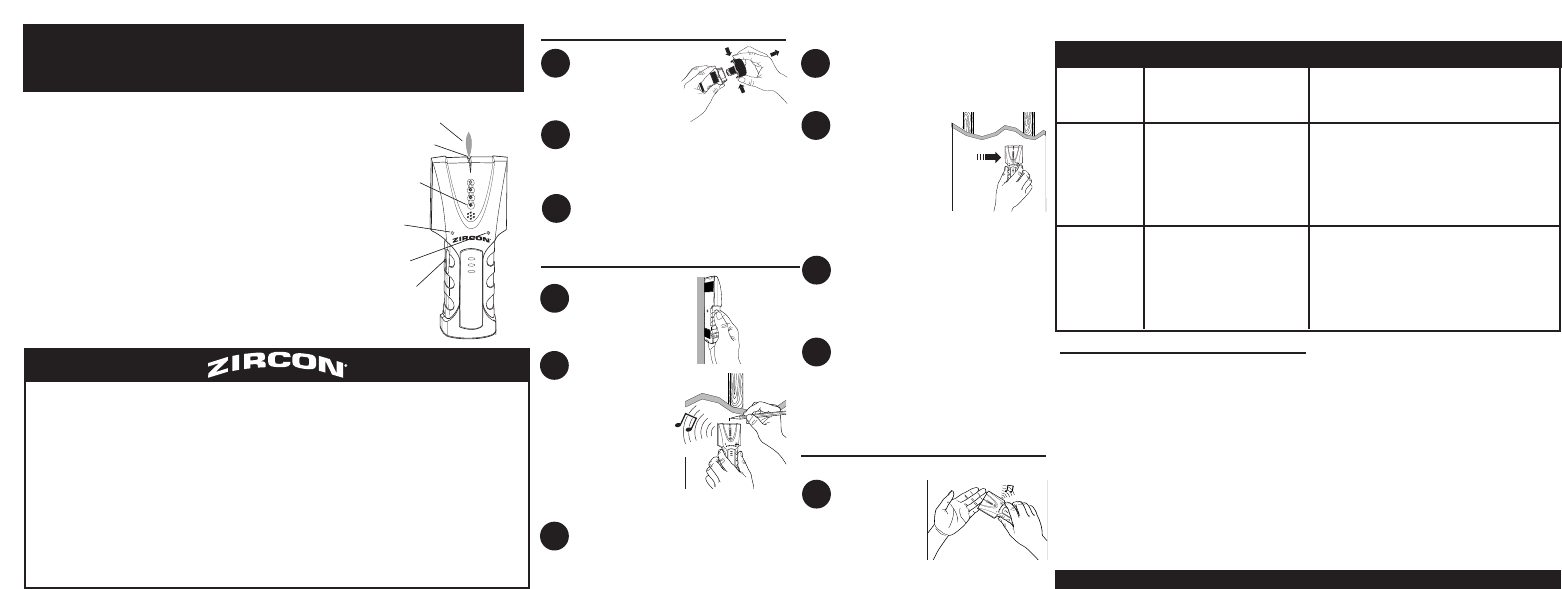 ZIRCON

ZIRCON