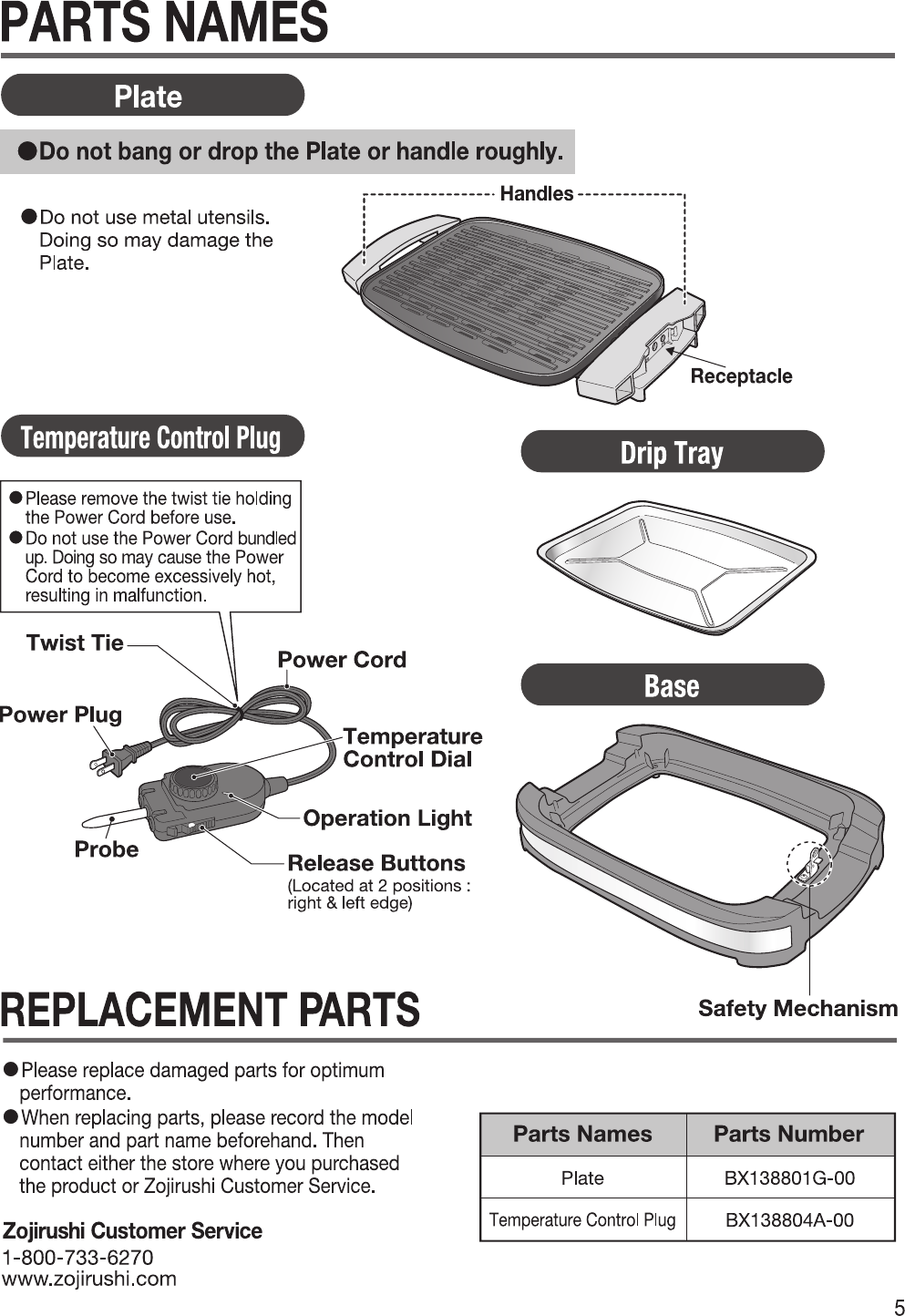 PARTS NAMES

Plate

●Do not bang or drop the Plate or handle roughly.

●Do not use metal utensils. Doing so may damage the Plate.

Handles

Receptacle

Temperature Control Plug

●Please remove the twist tie holding the Power Cord before use.
●Do not use the Power Cord bundled up. Doing so may cause the Power Cord to become excessively hot, resulting in malfunction.

Twist Tie

Power Cord

Power Plug

Temperature Control Dial

Operation Light

Probe

Release Buttons
(Located at 2 positions : right & left edge)

Drip Tray

Base

Safety Mechanism

REPLACEMENT PARTS

●Please replace damaged parts for optimum performance.
●When replacing parts, please record the model number and part name beforehand. Then contact either the store where you purchased the product or Zojirushi Customer Service.

Zojirushi Customer Service
1-800-733-6270
www.zojirushi.com

| Parts Names | Parts Number |
|---|---|
| Plate | BX138801G-00 |
| Temperature Control Plug | BX138804A-00 |

5