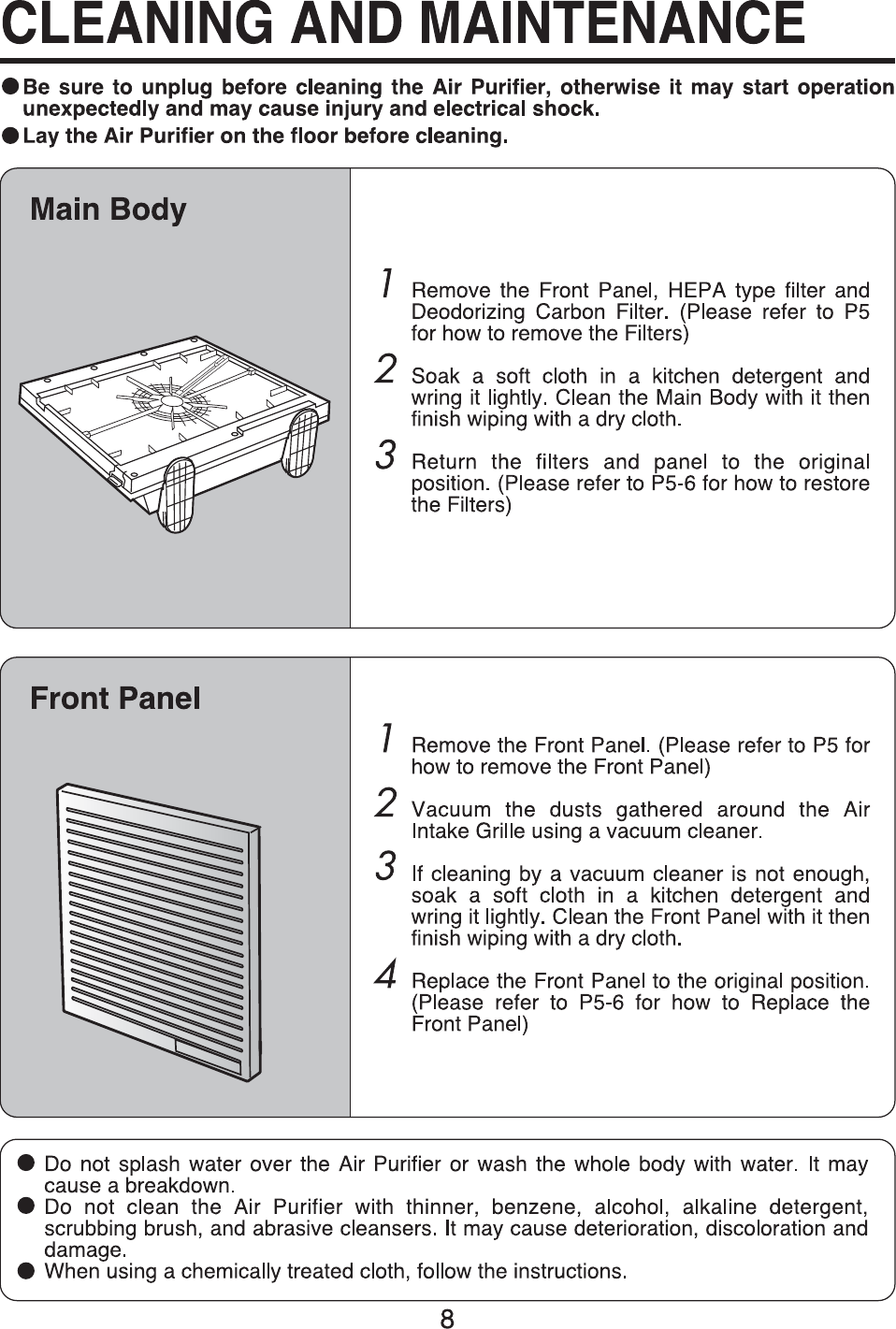 CLEANING AND MAINTENANCE

● Be sure to unplug before cleaning the Air Purifier, otherwise it may start operation unexpectedly and may cause injury and electrical shock.
● Lay the Air Purifier on the floor before cleaning.

Main Body

1 Remove the Front Panel, HEPA type filter and Deodorizing Carbon Filter. (Please refer to P5 for how to remove the Filters)

2 Soak a soft cloth in a kitchen detergent and wring it lightly. Clean the Main Body with it then finish wiping with a dry cloth.

3 Return the filters and panel to the original position. (Please refer to P5-6 for how to restore the Filters)

Front Panel

1 Remove the Front Panel. (Please refer to P5 for how to remove the Front Panel)

2 Vacuum the dusts gathered around the Air Intake Grille using a vacuum cleaner.

3 If cleaning by a vacuum cleaner is not enough, soak a soft cloth in a kitchen detergent and wring it lightly. Clean the Front Panel with it then finish wiping with a dry cloth.

4 Replace the Front Panel to the original position. (Please refer to P5-6 for how to Replace the Front Panel)

● Do not splash water over the Air Purifier or wash the whole body with water. It may cause a breakdown.
● Do not clean the Air Purifier with thinner, benzene, alcohol, alkaline detergent, scrubbing brush, and abrasive cleansers. It may cause deterioration, discoloration and damage.
● When using a chemically treated cloth, follow the instructions.

8