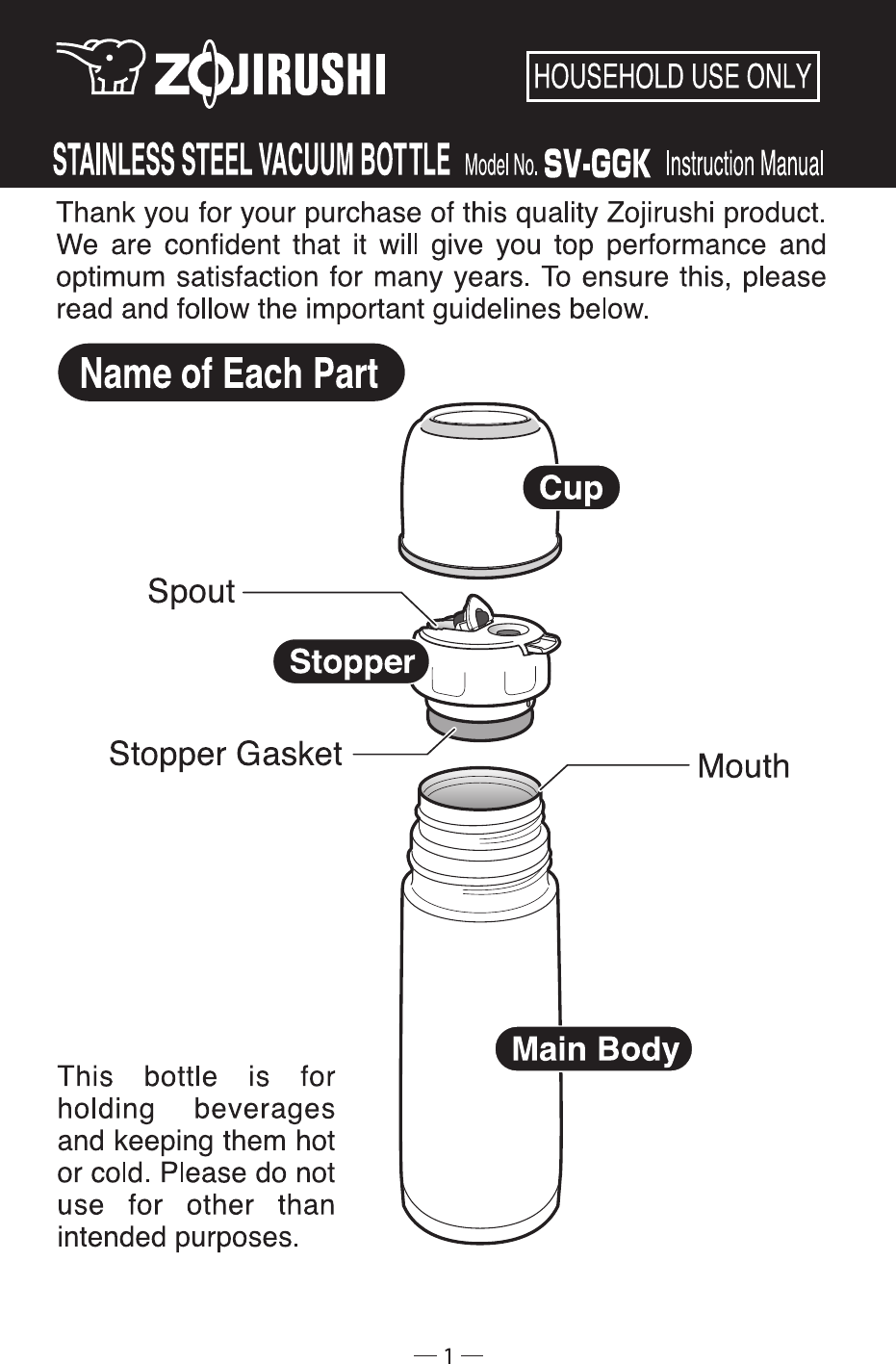 ZOJIRUSHI

HOUSEHOLD USE ONLY

STAINLESS STEEL VACUUM BOTTLE Model No. SV-GGK Instruction Manual

Thank you for your purchase of this quality Zojirushi product. We are confident that it will give you top performance and optimum satisfaction for many years. To ensure this, please read and follow the important guidelines below.

Name of Each Part

Cup

Spout

Stopper

Stopper Gasket

Mouth

Main Body

This bottle is for holding beverages and keeping them hot or cold. Please do not use for other than intended purposes.

— 1 —