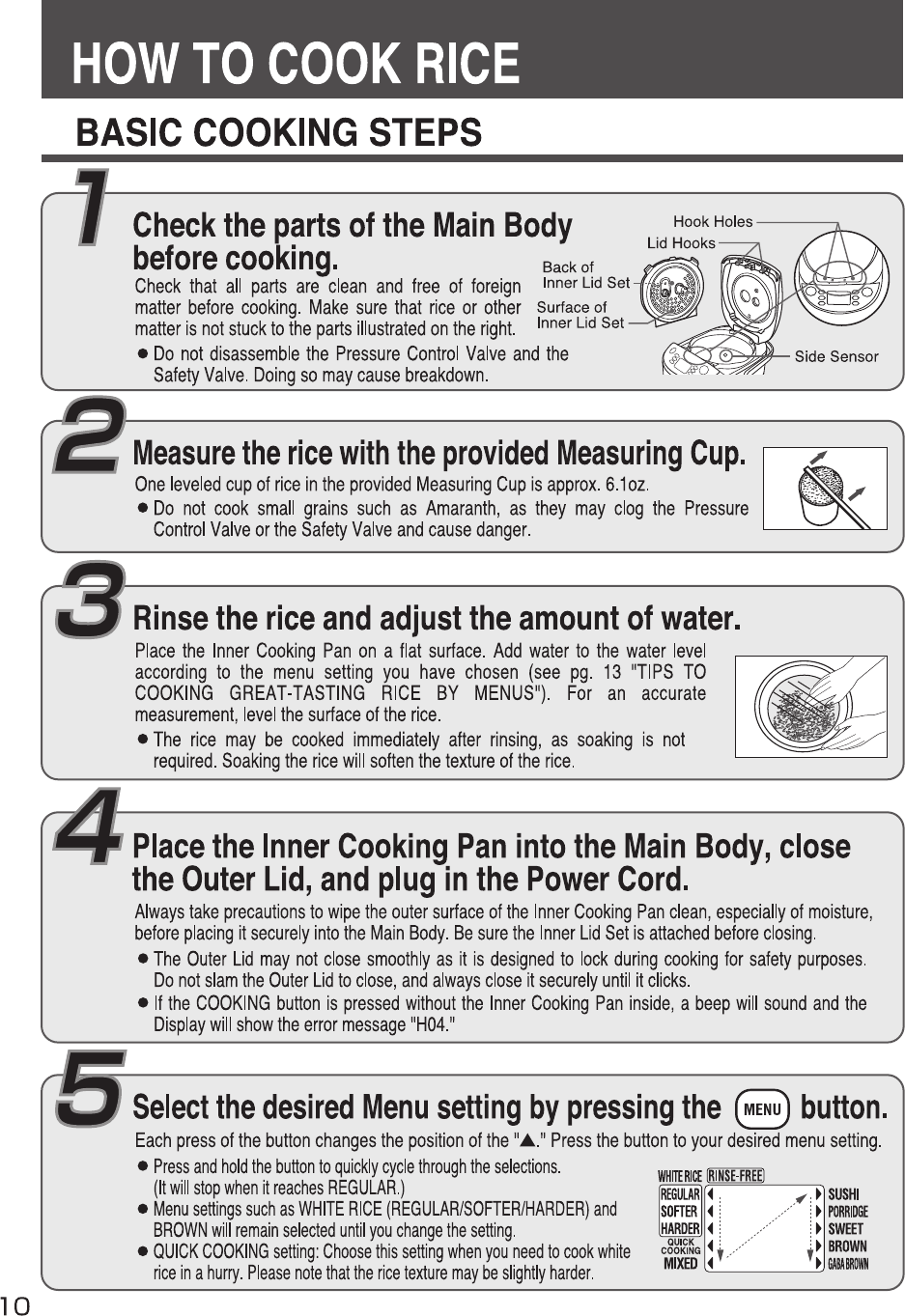 HOW TO COOK RICE

BASIC COOKING STEPS

1

Check the parts of the Main Body before cooking.

Check that all parts are clean and free of foreign matter before cooking. Make sure that rice or other matter is not stuck to the parts illustrated on the right.

● Do not disassemble the Pressure Control Valve and the Safety Valve. Doing so may cause breakdown.

Hook Holes
Lid Hooks
Back of Inner Lid Set
Surface of Inner Lid Set
Side Sensor

2

Measure the rice with the provided Measuring Cup.

One leveled cup of rice in the provided Measuring Cup is approx. 6.1oz.

● Do not cook small grains such as Amaranth, as they may clog the Pressure Control Valve or the Safety Valve and cause danger.

3

Rinse the rice and adjust the amount of water.

Place the Inner Cooking Pan on a flat surface. Add water to the water level according to the menu setting you have chosen (see pg. 13 "TIPS TO COOKING GREAT-TASTING RICE BY MENUS"). For an accurate measurement, level the surface of the rice.

● The rice may be cooked immediately after rinsing, as soaking is not required. Soaking the rice will soften the texture of the rice.

4

Place the Inner Cooking Pan into the Main Body, close the Outer Lid, and plug in the Power Cord.

Always take precautions to wipe the outer surface of the Inner Cooking Pan clean, especially of moisture, before placing it securely into the Main Body. Be sure the Inner Lid Set is attached before closing.

● The Outer Lid may not close smoothly as it is designed to lock during cooking for safety purposes. Do not slam the Outer Lid to close, and always close it securely until it clicks.

● If the COOKING button is pressed without the Inner Cooking Pan inside, a beep will sound and the Display will show the error message "H04."

5

Select the desired Menu setting by pressing the MENU button.

Each press of the button changes the position of the "▲." Press the button to your desired menu setting.

● Press and hold the button to quickly cycle through the selections. (It will stop when it reaches REGULAR.)

● Menu settings such as WHITE RICE (REGULAR/SOFTER/HARDER) and BROWN will remain selected until you change the setting.

● QUICK COOKING setting: Choose this setting when you need to cook white rice in a hurry. Please note that the rice texture may be slightly harder.

WHITE RICE RINSE-FREE
REGULAR
SOFTER
HARDER
QUICK COOKING
MIXED
SUSHI
PORRIDGE
SWEET
BROWN
GABA BROWN

10