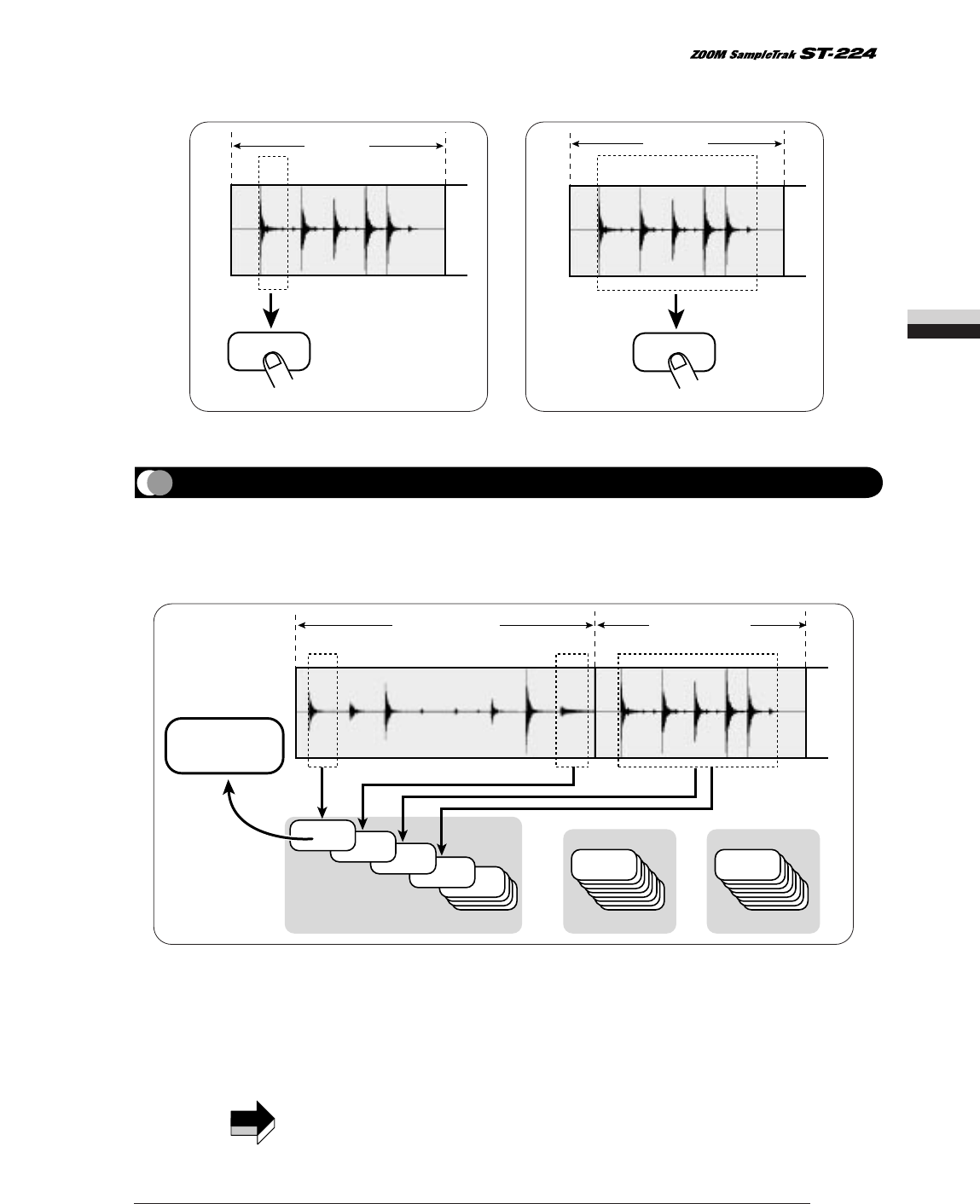 ZOOM SampleTrak ST-224