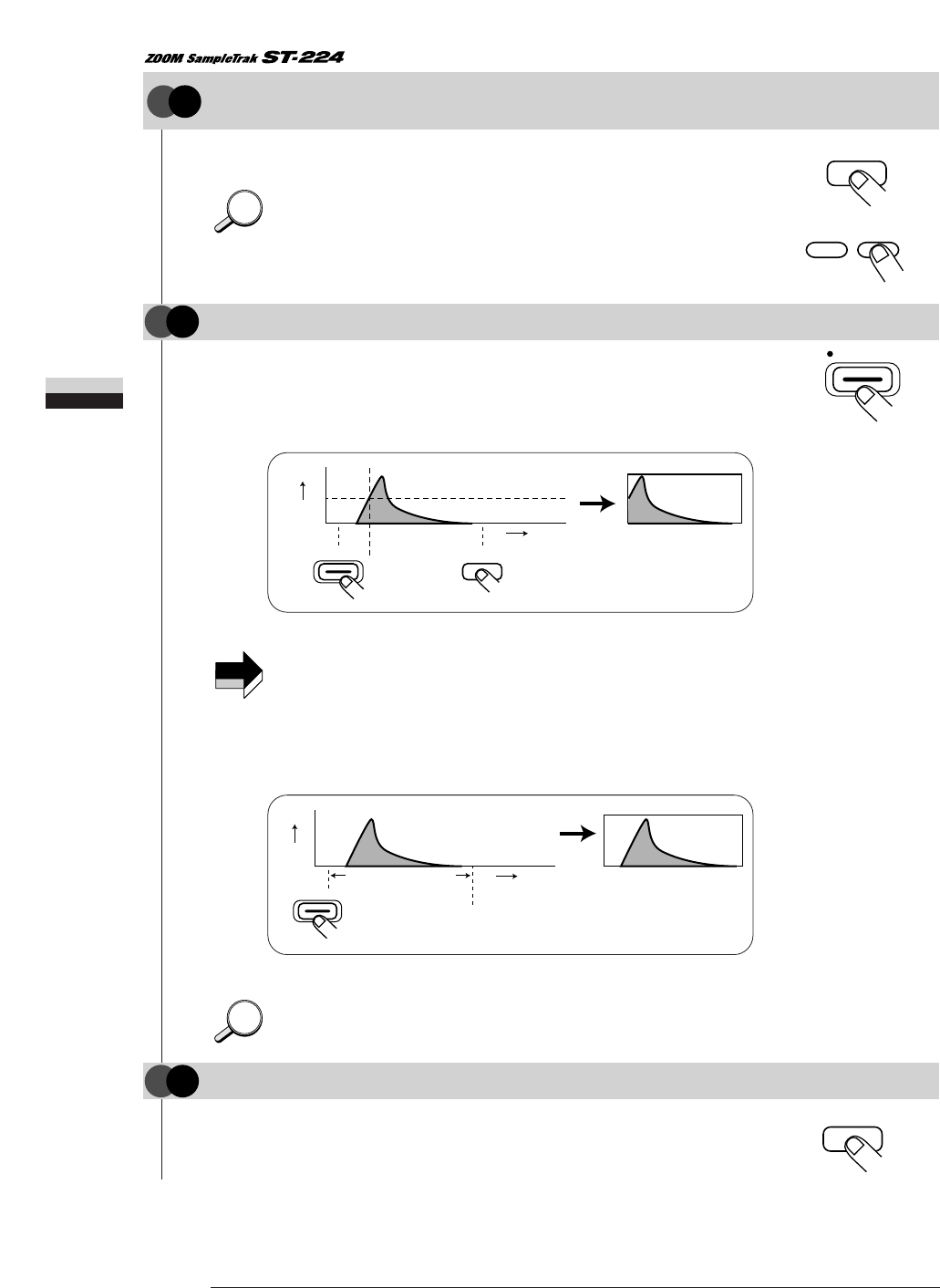 ZOOM SampleTrak ST-224