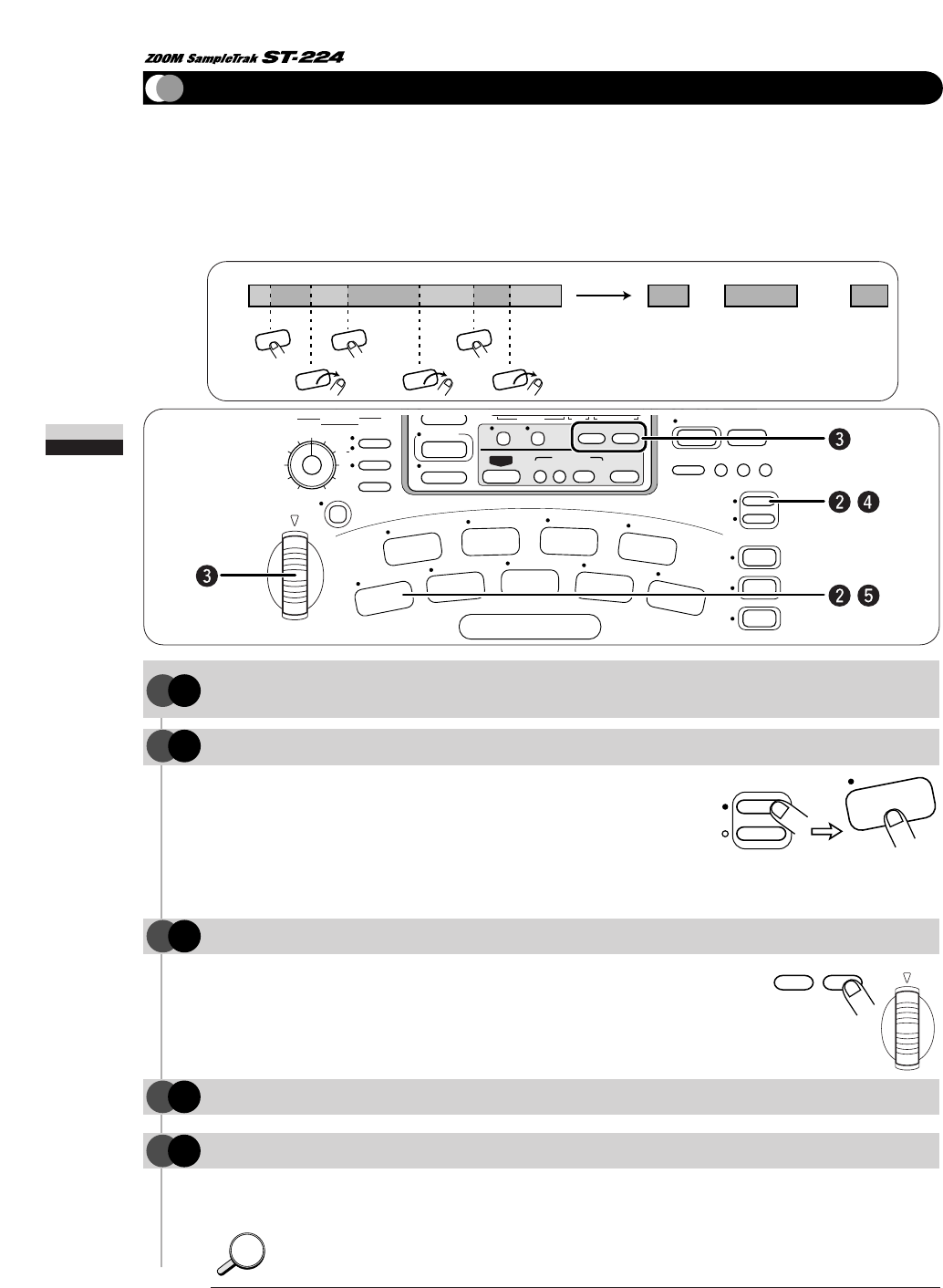 ZOOM SampleTrak ST-224

❸

❷ ❹

❸

❷ ❺