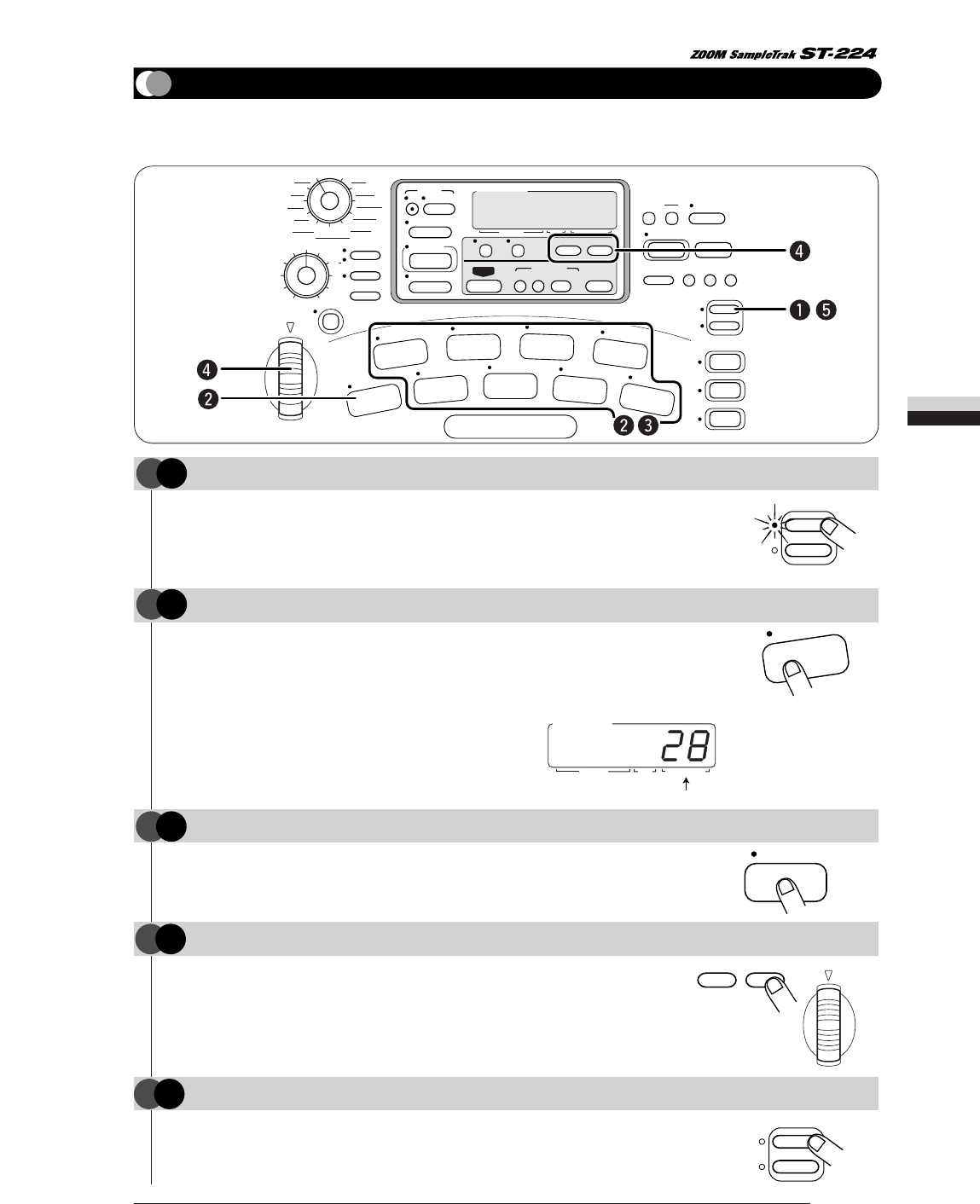 ZOOM SampleTrak ST-224

❹

❶ ❺

❹

❷

❷ ❸

28