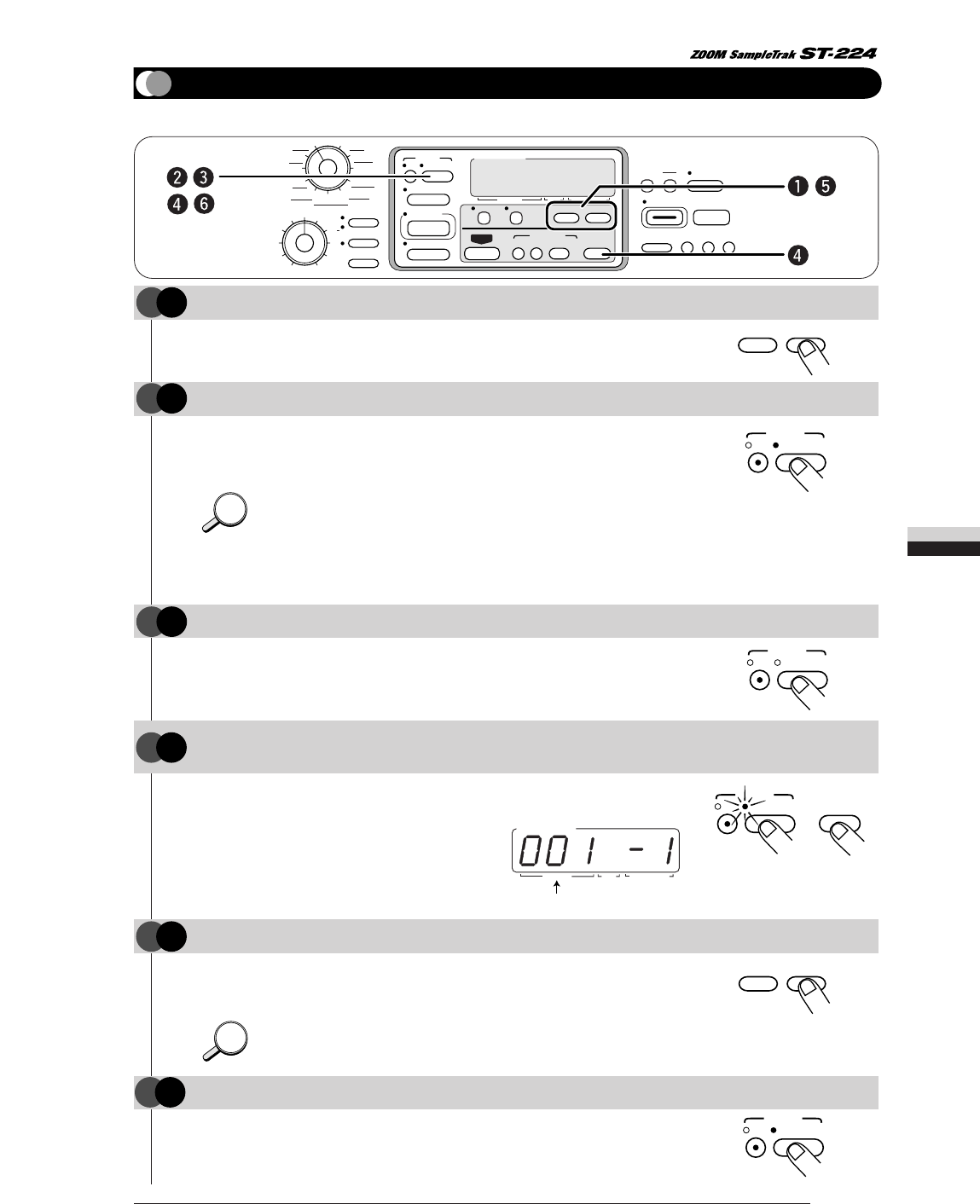 ZOOM SampleTrak ST-224

❷ ❸
❹ ❻

❶ ❺

❹

001 -1