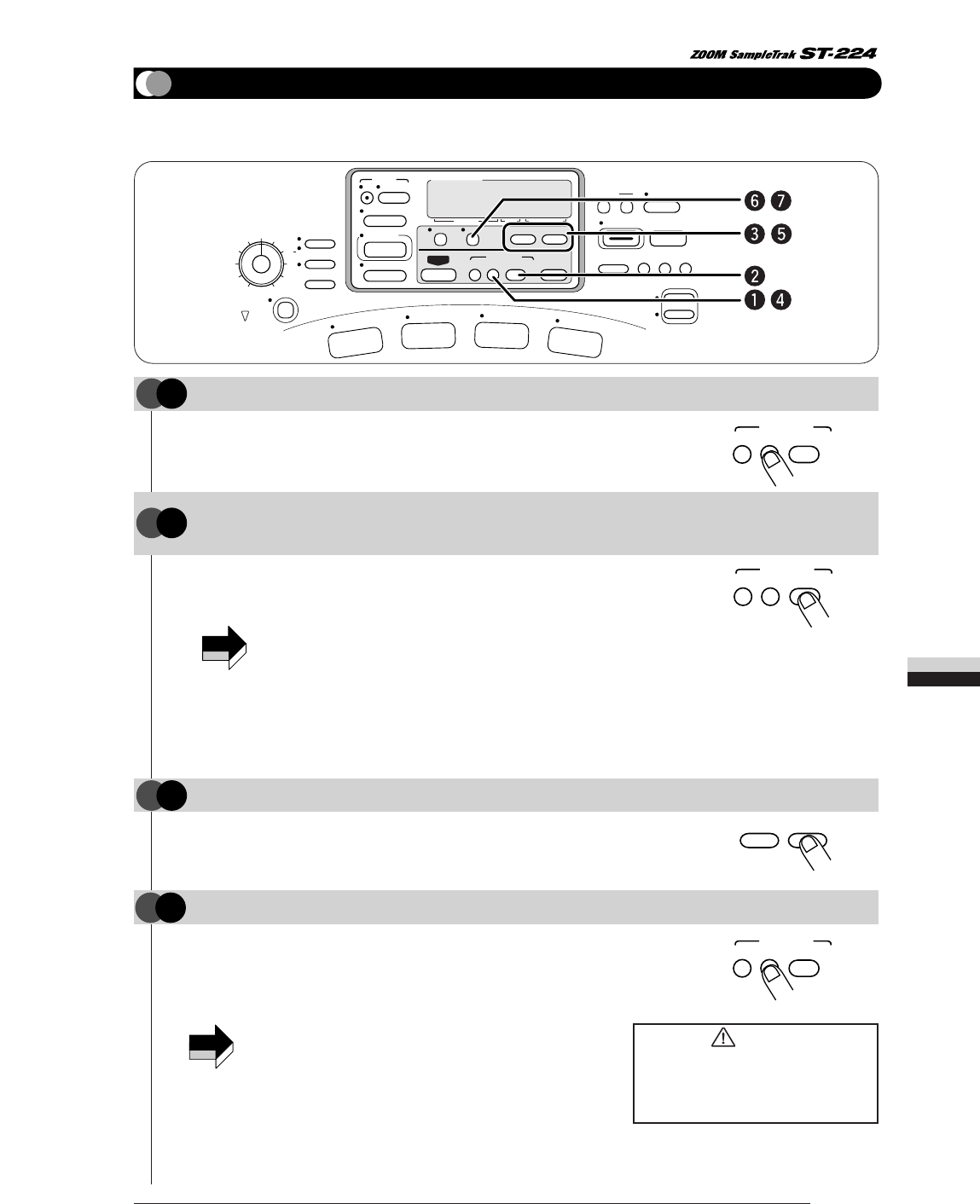 ZOOM SampleTrak ST-224

❻ ❼
❸ ❺
❷
❶ ❹