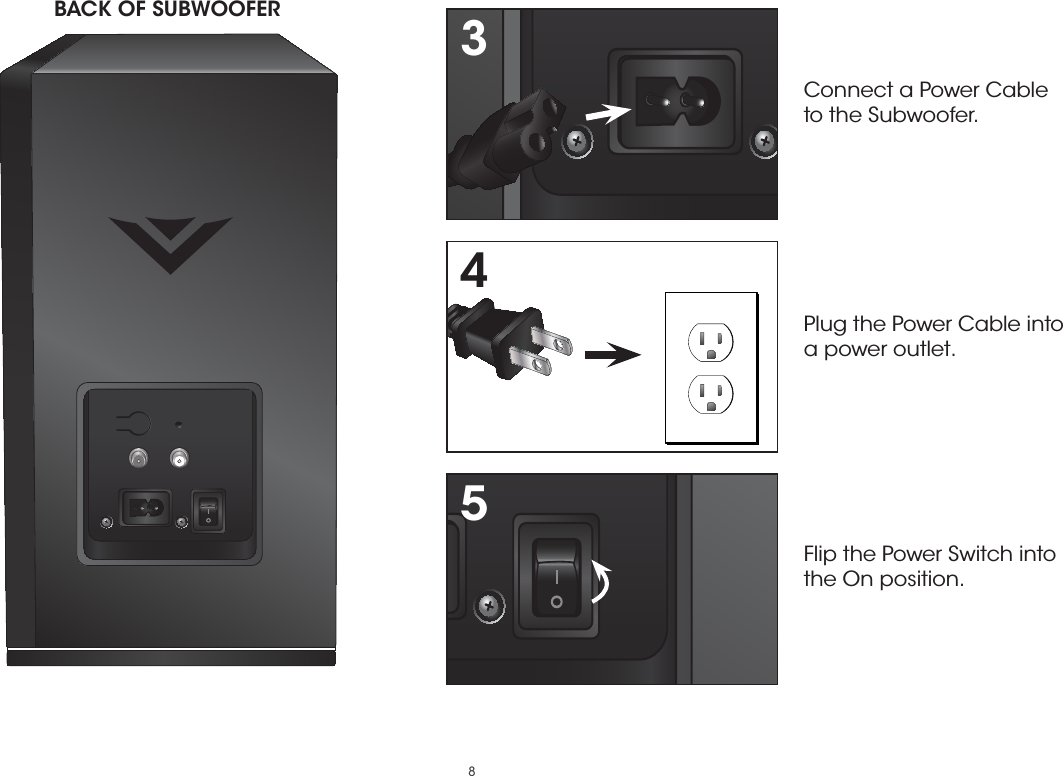 BACK OF SUBWOOFER

3

Connect a Power Cable to the Subwoofer.

4

Plug the Power Cable into a power outlet.

5

Flip the Power Switch into the On position.

8