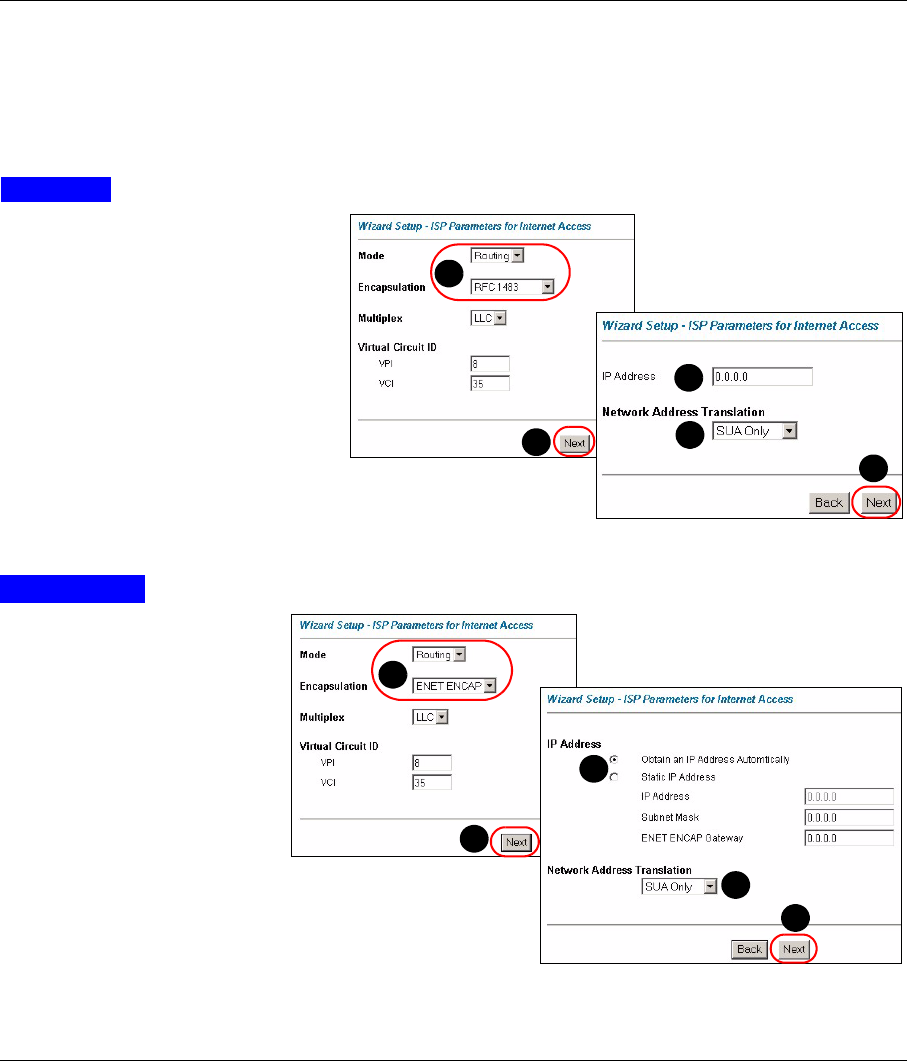 Wizard Setup - ISP Parameters for Internet Access

Mode Routing

Encapsulation RFC 1483

Multiplex LLC

Virtual Circuit ID

VPI 8

VCI 35

Next

Wizard Setup - ISP Parameters for Internet Access

IP Address 0.0.0.0

Network Address Translation

SUA Only

Back Next

Wizard Setup - ISP Parameters for Internet Access

Mode Routing

Encapsulation ENET ENCAP

Multiplex LLC

Virtual Circuit ID

VPI 8

VCI 35

Next

Wizard Setup - ISP Parameters for Internet Access

IP Address

Obtain an IP Address Automatically

Static IP Address

IP Address 0.0.0.0

Subnet Mask 0.0.0.0

ENET ENCAP Gateway 0.0.0.0

Network Address Translation

SUA Only

Back Next