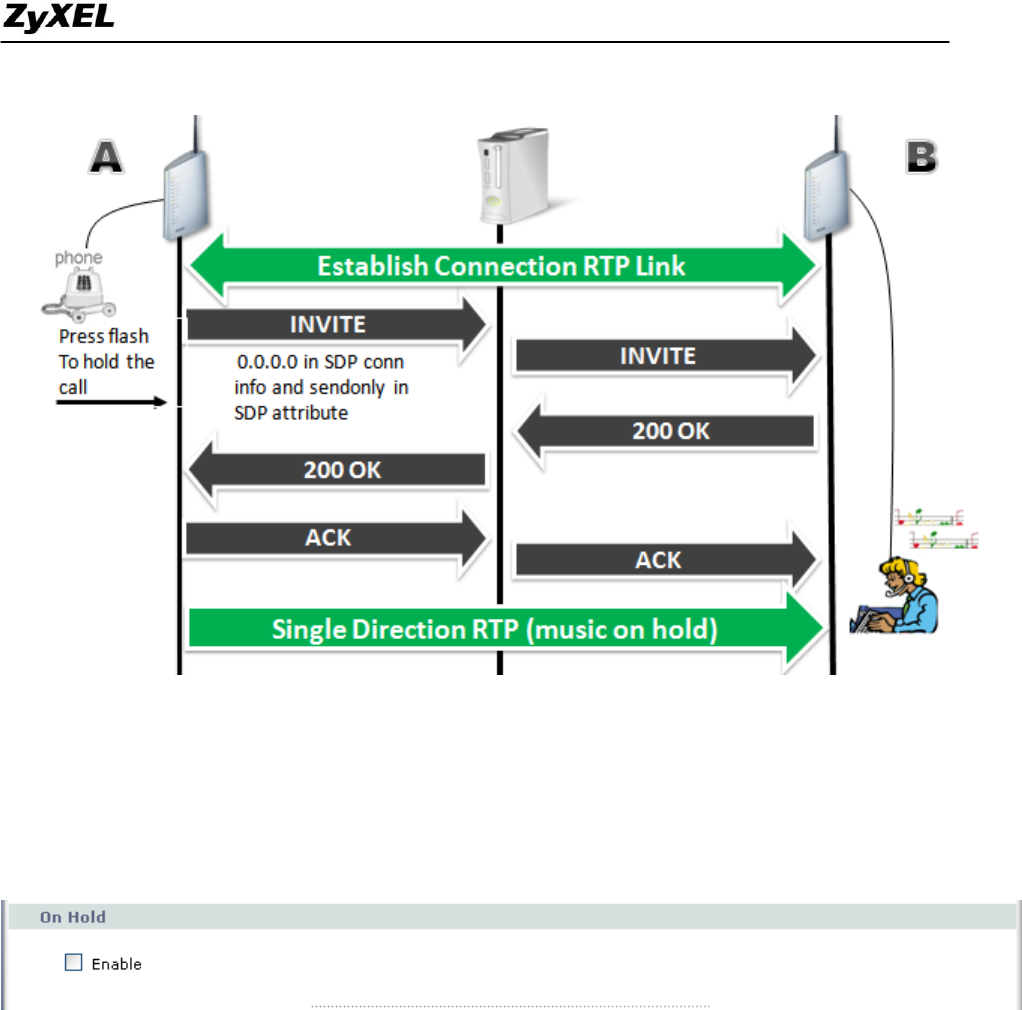 ZyXEL

A

B

phone

Establish Connection RTP Link

Press flash To hold the call

INVITE

0.0.0.0 in SDP conn info and sendonly in SDP attribute

INVITE

200 OK

200 OK

ACK

ACK

Single Direction RTP (music on hold)

On Hold

Enable