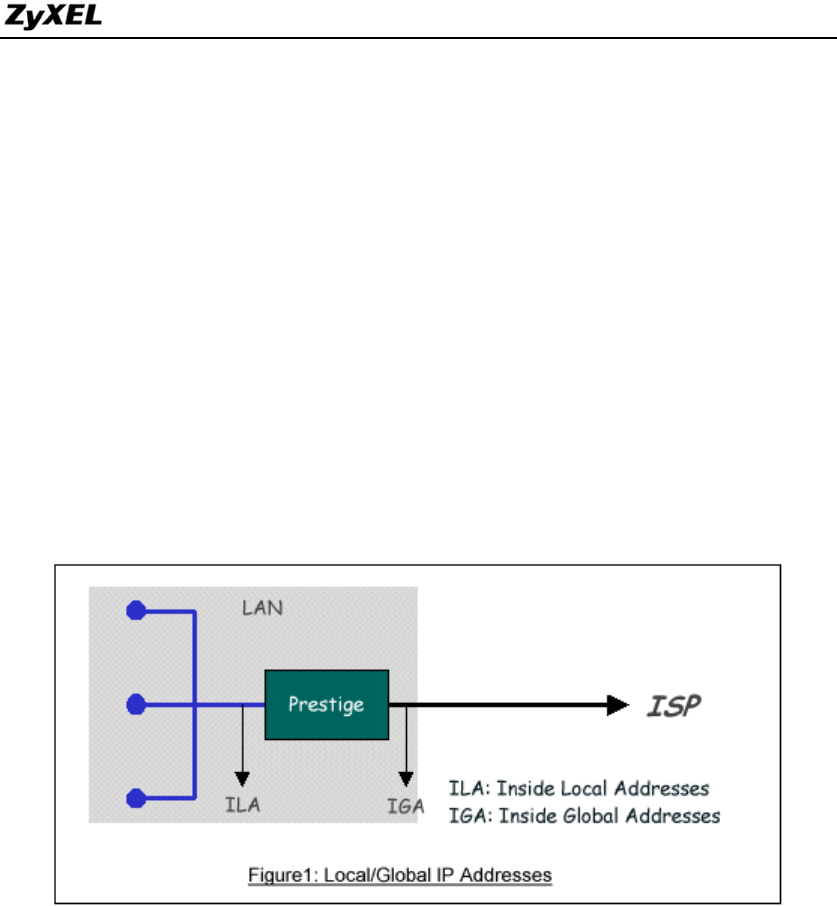 ZyXEL

LAN

Prestige

ISP

ILA

IGA

ILA: Inside Local Addresses
IGA: Inside Global Addresses

Figure1: Local/Global IP Addresses