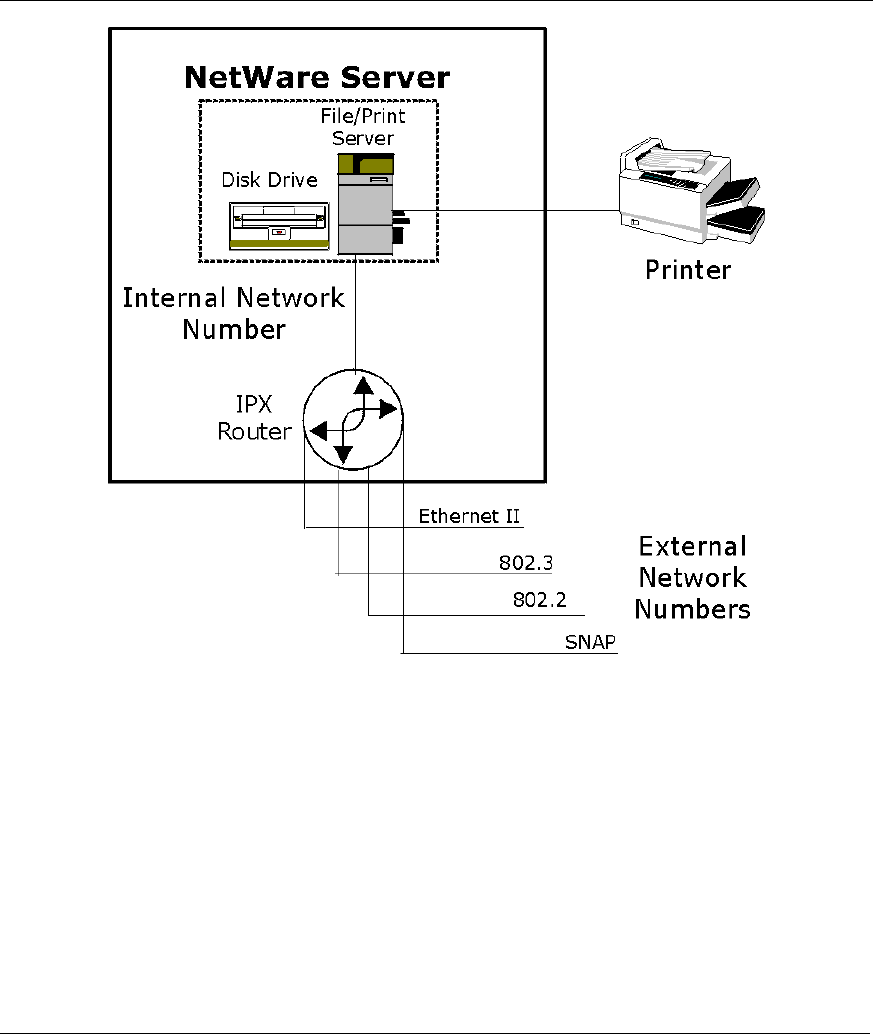 NetWare Server

File/Print Server

Disk Drive

Printer

Internal Network Number

IPX Router

Ethernet II

802.3

802.2

SNAP

External Network Numbers