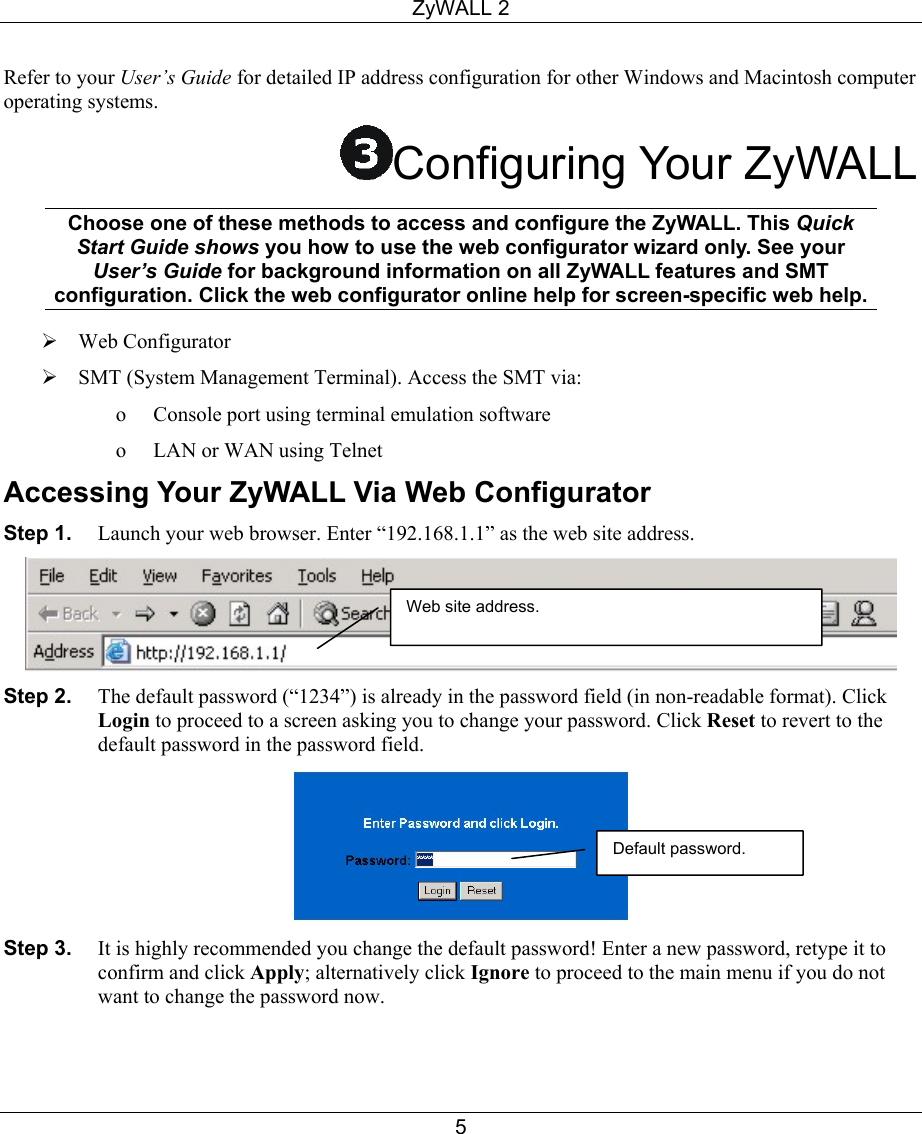 ZyWALL 2

Refer to your User's Guide for detailed IP address configuration for other Windows and Macintosh computer operating systems.

3 Configuring Your ZyWALL

Choose one of these methods to access and configure the ZyWALL. This Quick Start Guide shows you how to use the web configurator wizard only. See your User's Guide for background information on all ZyWALL features and SMT configuration. Click the web configurator online help for screen-specific web help.

➢ Web Configurator

➢ SMT (System Management Terminal). Access the SMT via:

o Console port using terminal emulation software

o LAN or WAN using Telnet

Accessing Your ZyWALL Via Web Configurator

Step 1. Launch your web browser. Enter "192.168.1.1" as the web site address.

File Edit View Favorites Tools Help

Back Search

Address http://192.168.1.1/

Web site address.

Step 2. The default password ("1234") is already in the password field (in non-readable format). Click Login to proceed to a screen asking you to change your password. Click Reset to revert to the default password in the password field.

Enter Password and click Login.

Password: ****

Login Reset

Default password.

Step 3. It is highly recommended you change the default password! Enter a new password, retype it to confirm and click Apply; alternatively click Ignore to proceed to the main menu if you do not want to change the password now.

5