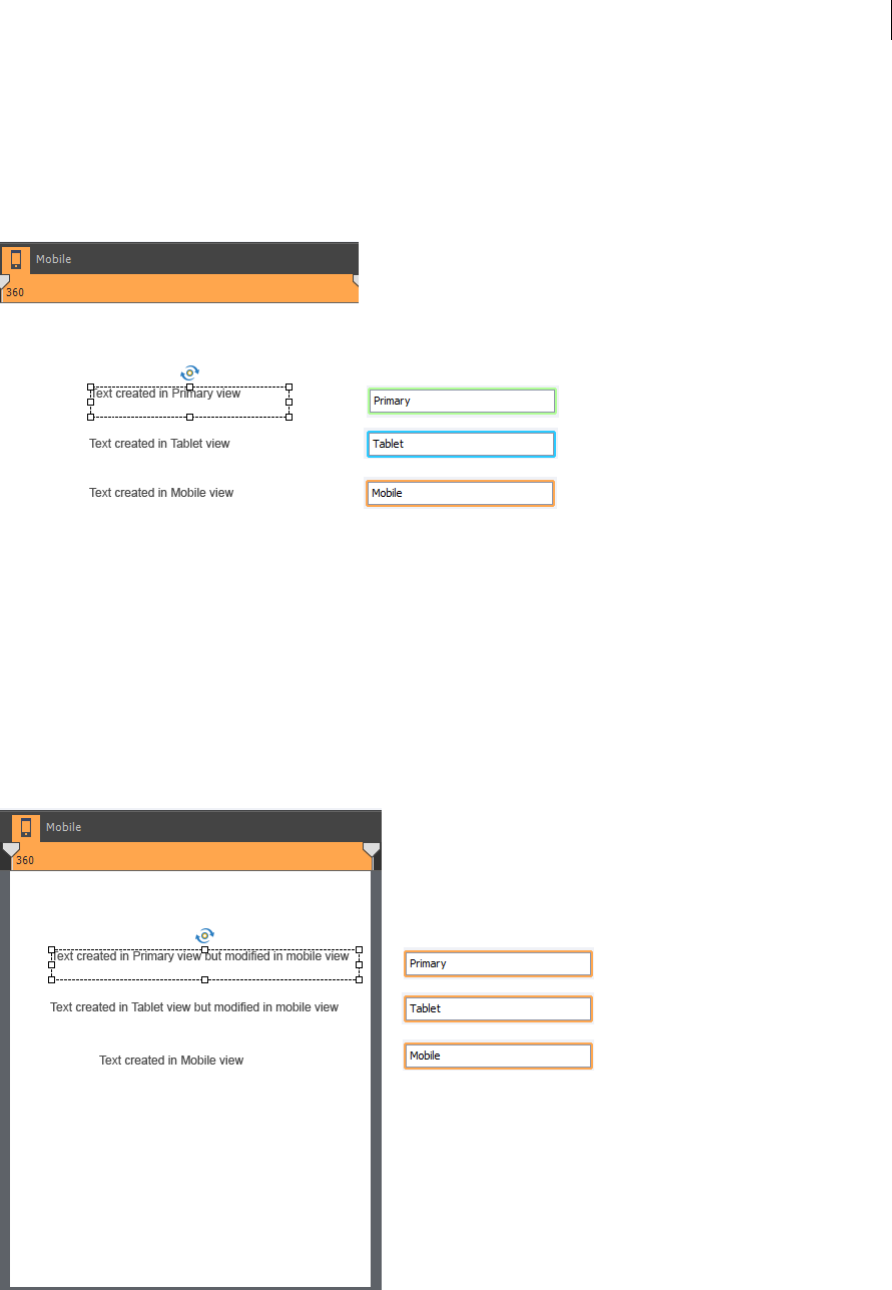 Mobile
360

Text created in Primary view
Text created in Tablet view
Text created in Mobile view

Primary
Tablet
Mobile

Mobile
360

Text created in Primary view but modified in mobile view
Text created in Tablet view but modified in mobile view
Text created in Mobile view

Primary
Tablet
Mobile