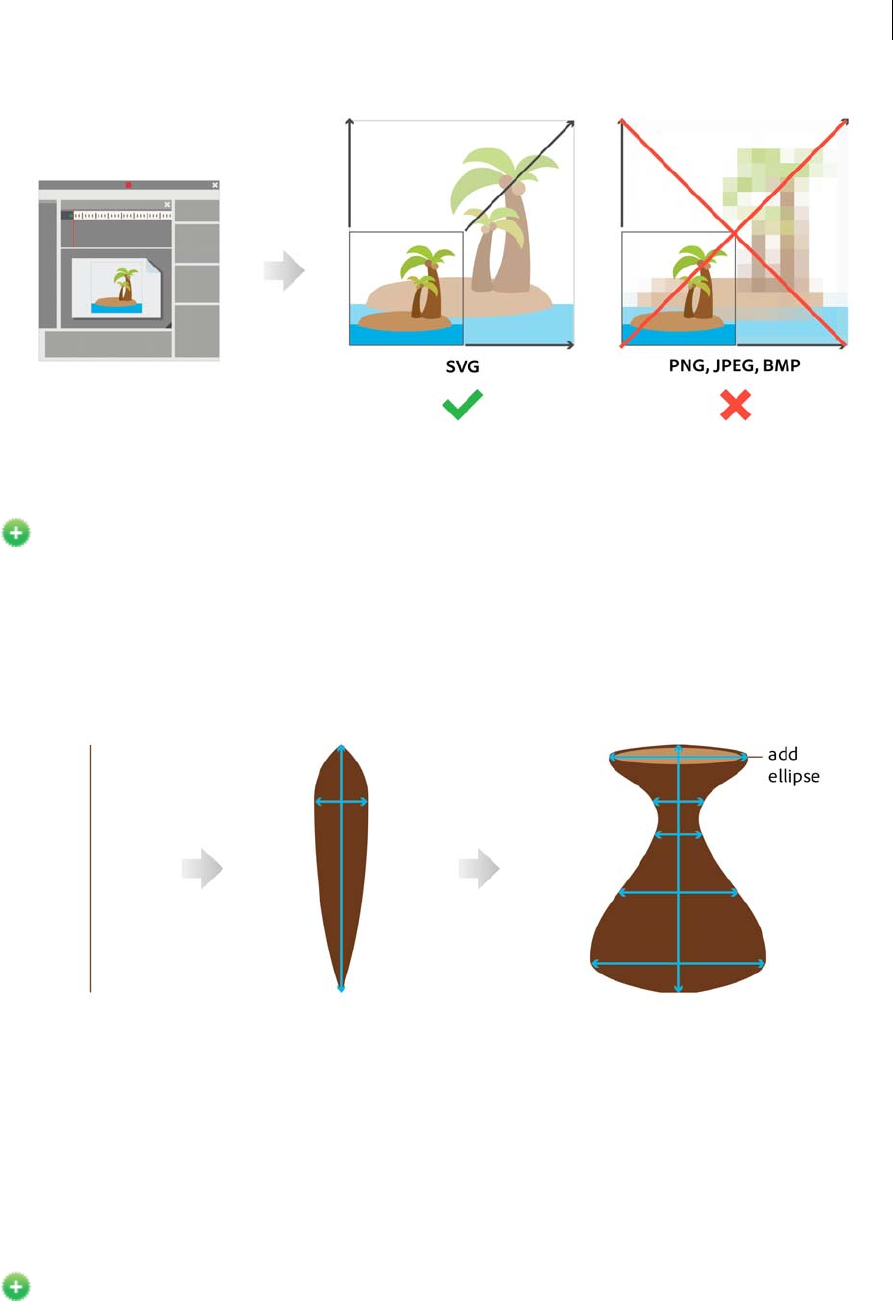 SVG

PNG, JPEG, BMP

add ellipse