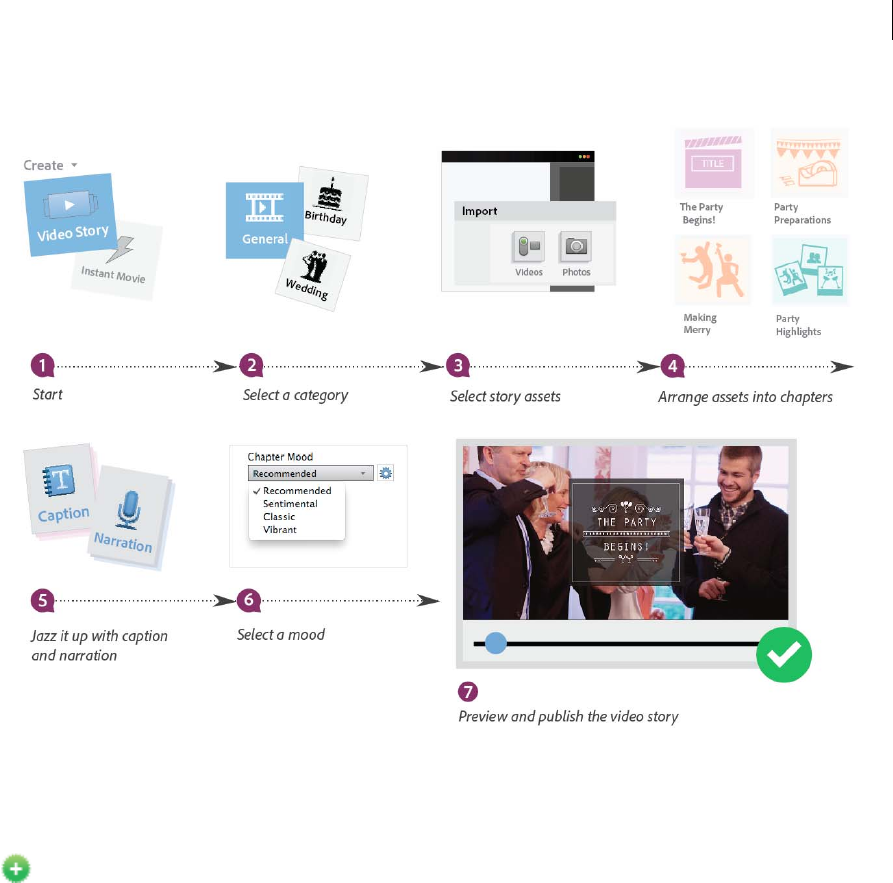 Create

Video Story

Instant Movie

General

Birthday

Wedding

Import

Videos

Photos

TITLE

The Party Begins!

Party Preparations

Making Merry

Party Highlights

1

Start

2

Select a category

3

Select story assets

4

Arrange assets into chapters

Caption

Narration

Chapter Mood

Recommended

✓ Recommended
Sentimental
Classic
Vibrant

THE PARTY BEGINS!

5

Jazz it up with caption and narration

6

Select a mood

7

Preview and publish the video story