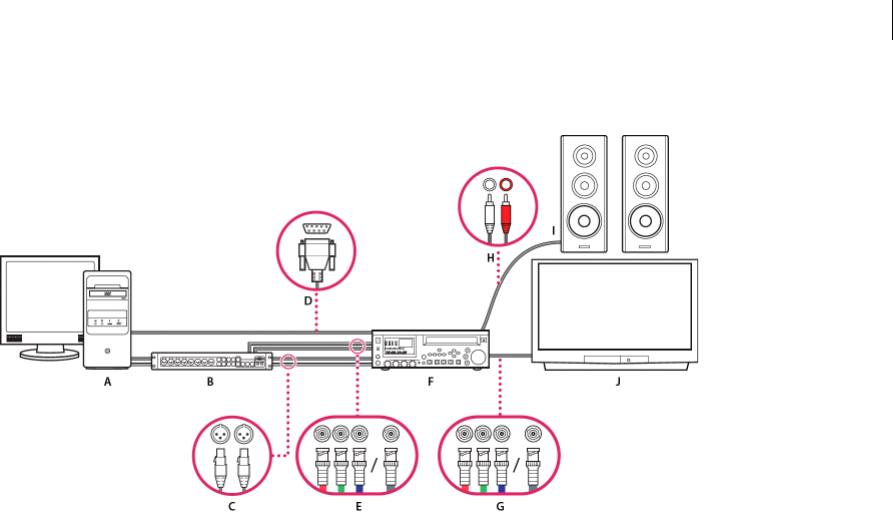 D

H

I

A

B

F

J

C

E

G