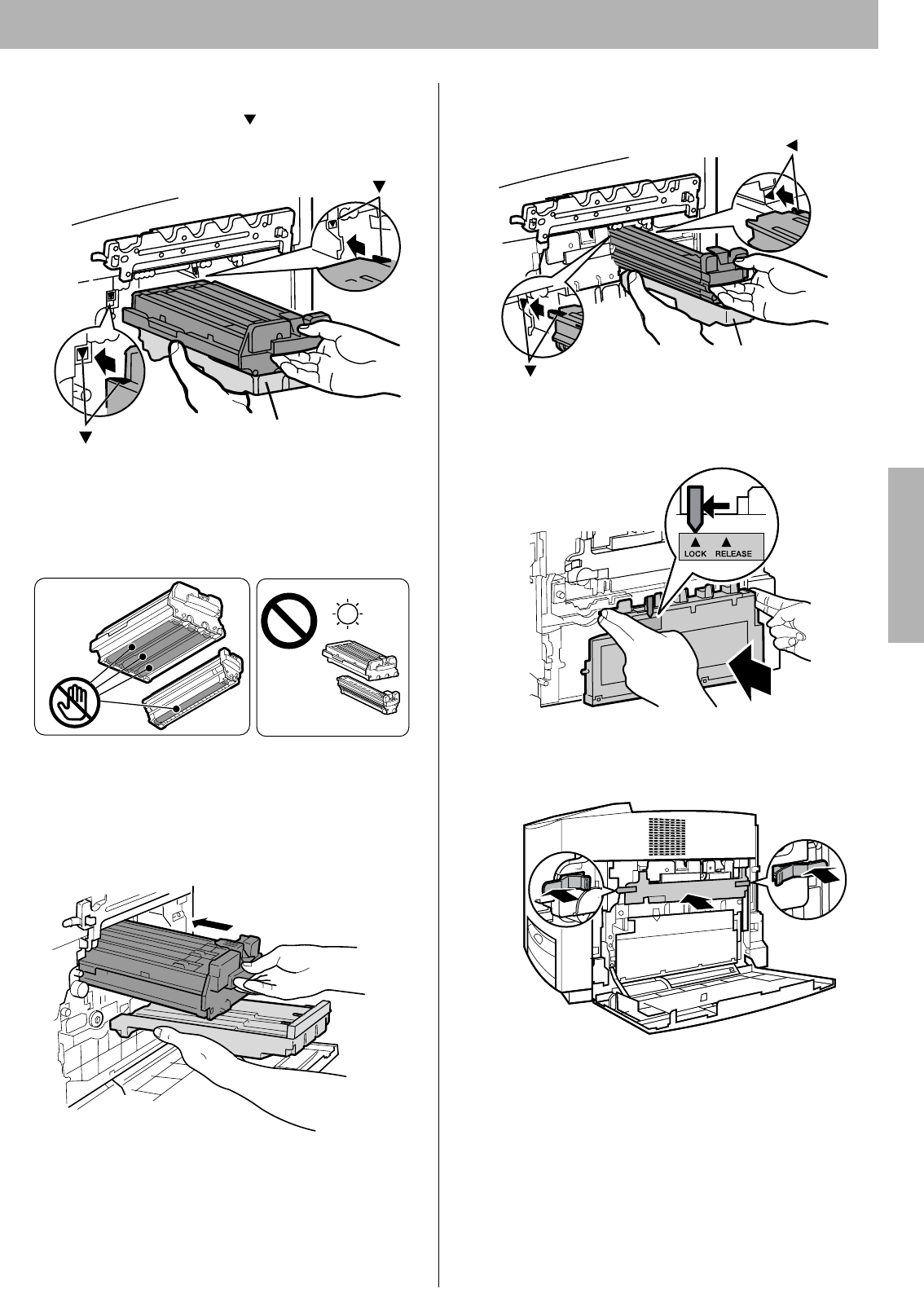 LOCK RELEASE