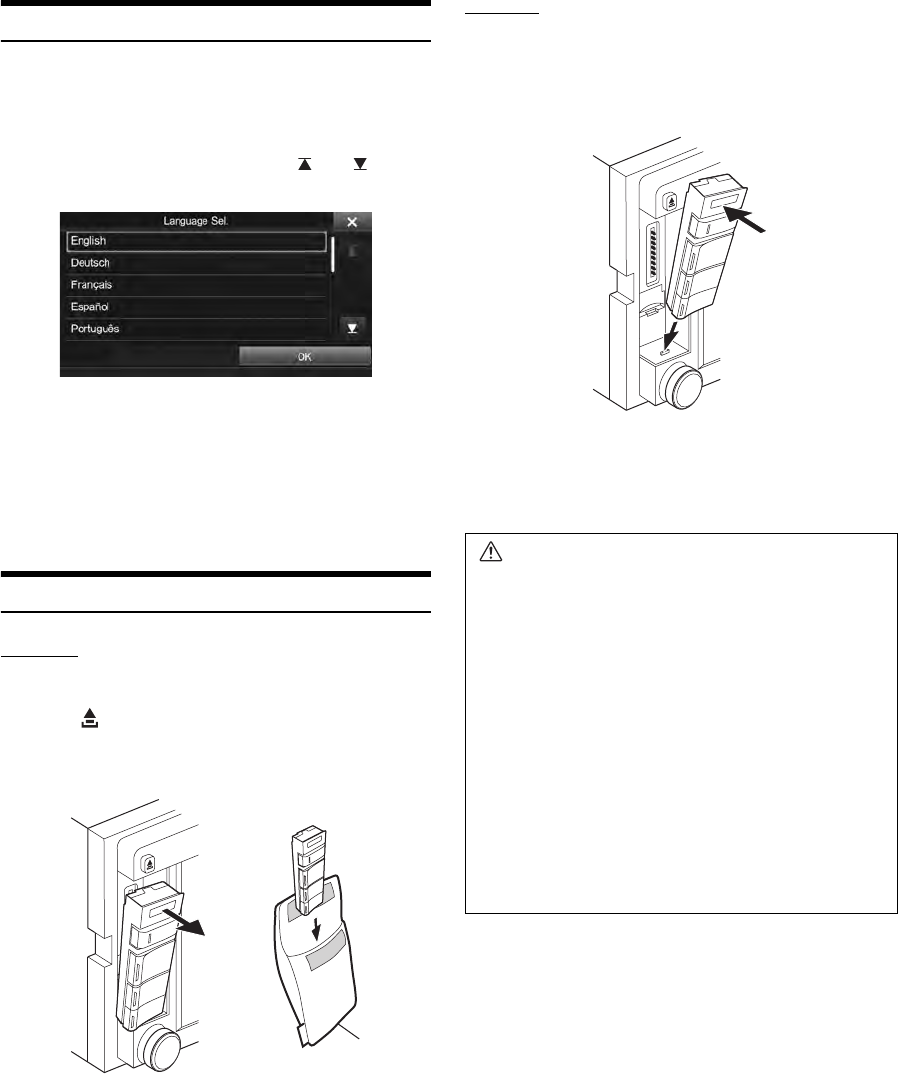 Language Sel.

English

Deutsch

Français

Español

Português

OK