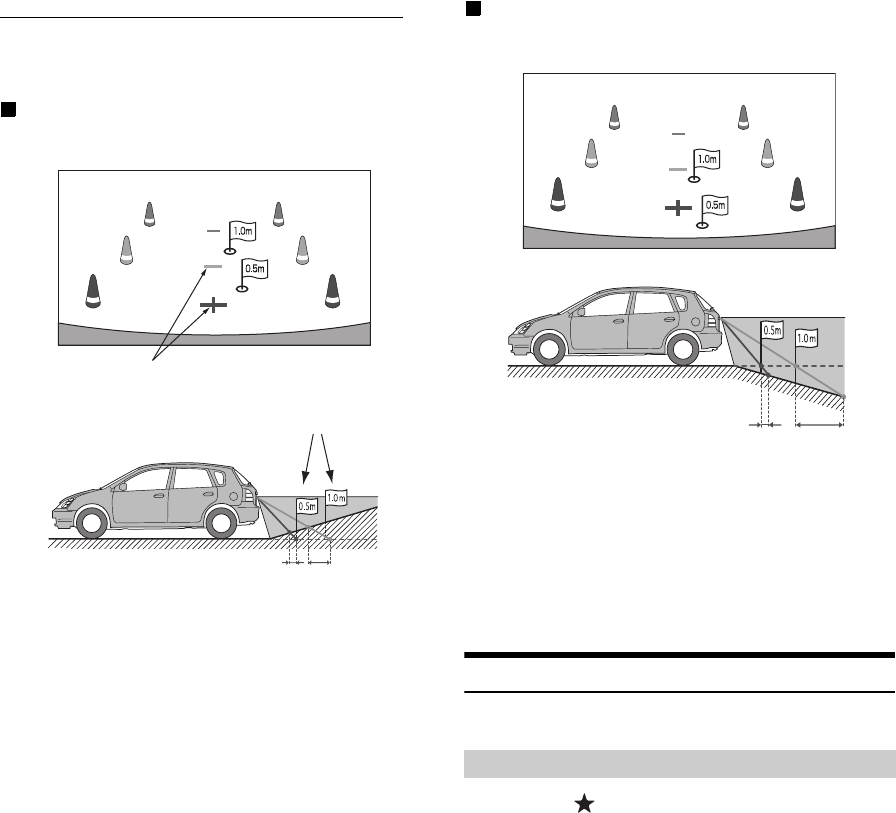 1.0m
0.5m
0.5m
1.0m

1.0m
0.5m
0.5m
1.0m