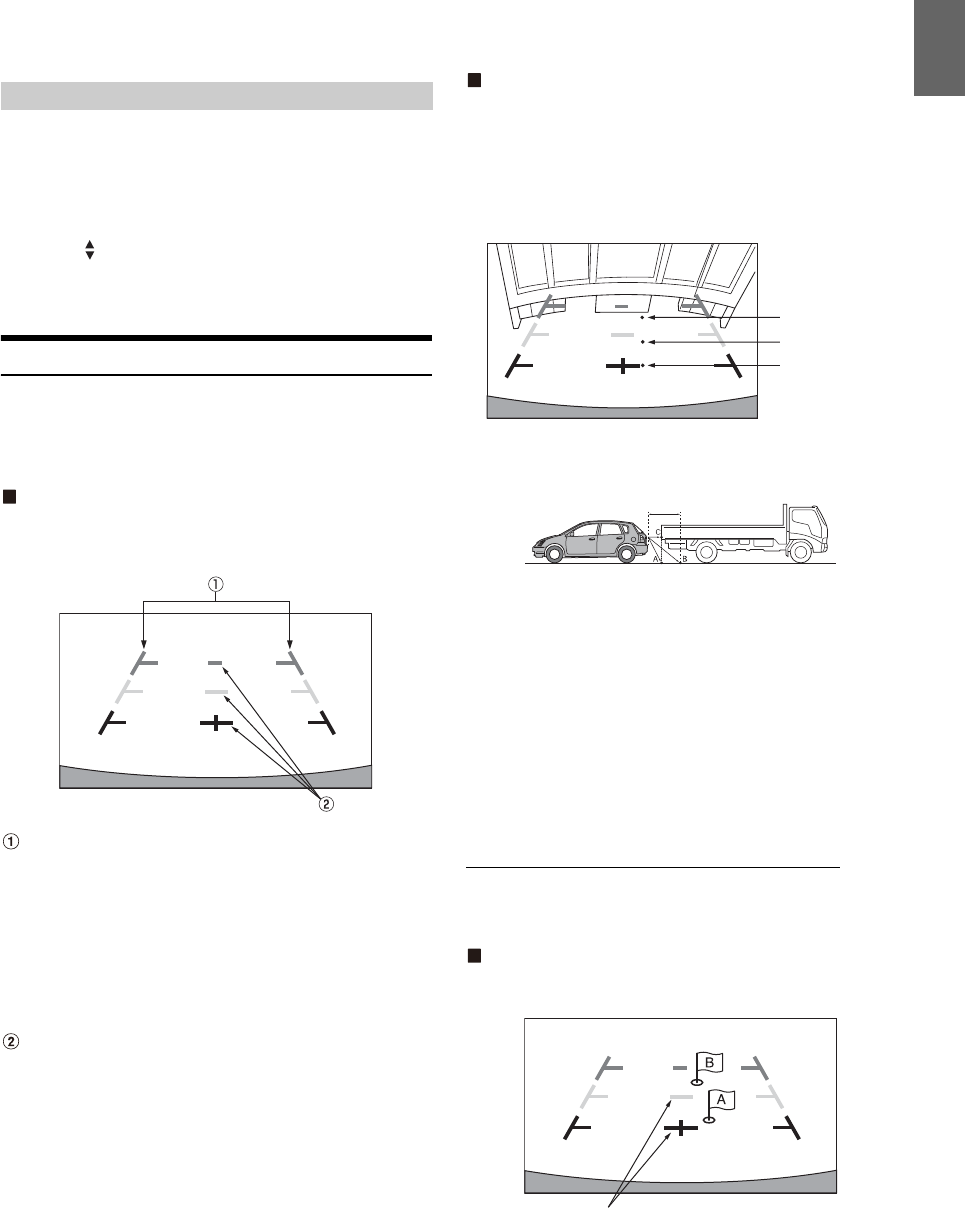 ①

②

①

②

C
A
B

B
A