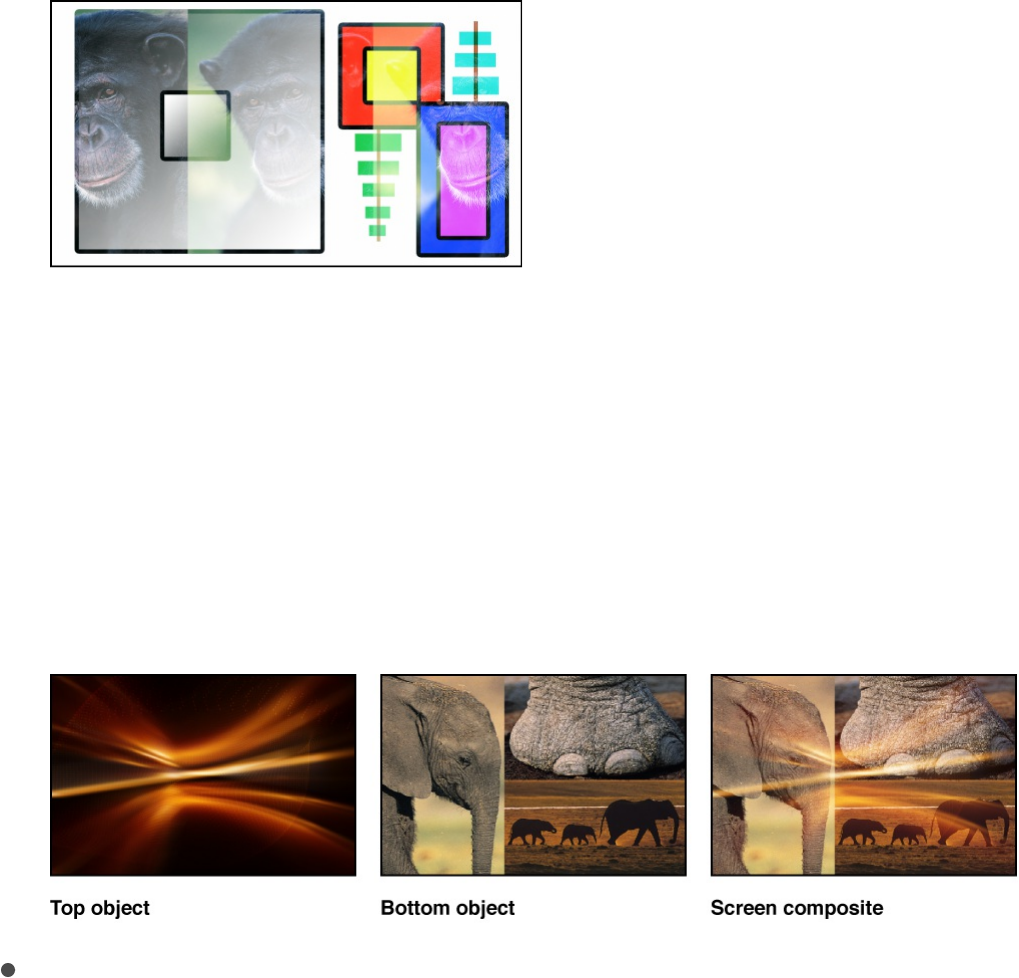 Top object

Bottom object

Screen composite