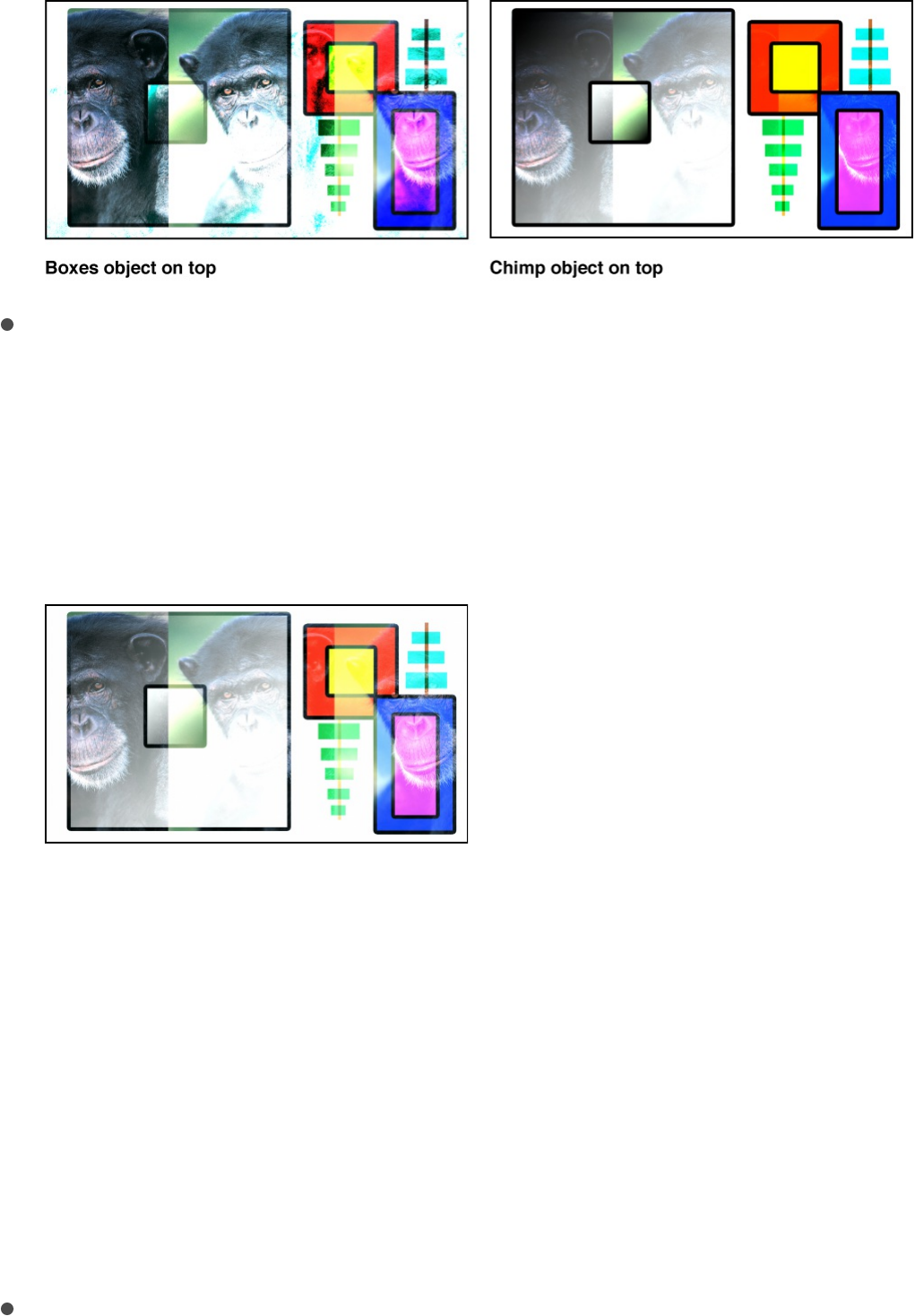 Boxes object on top

Chimp object on top