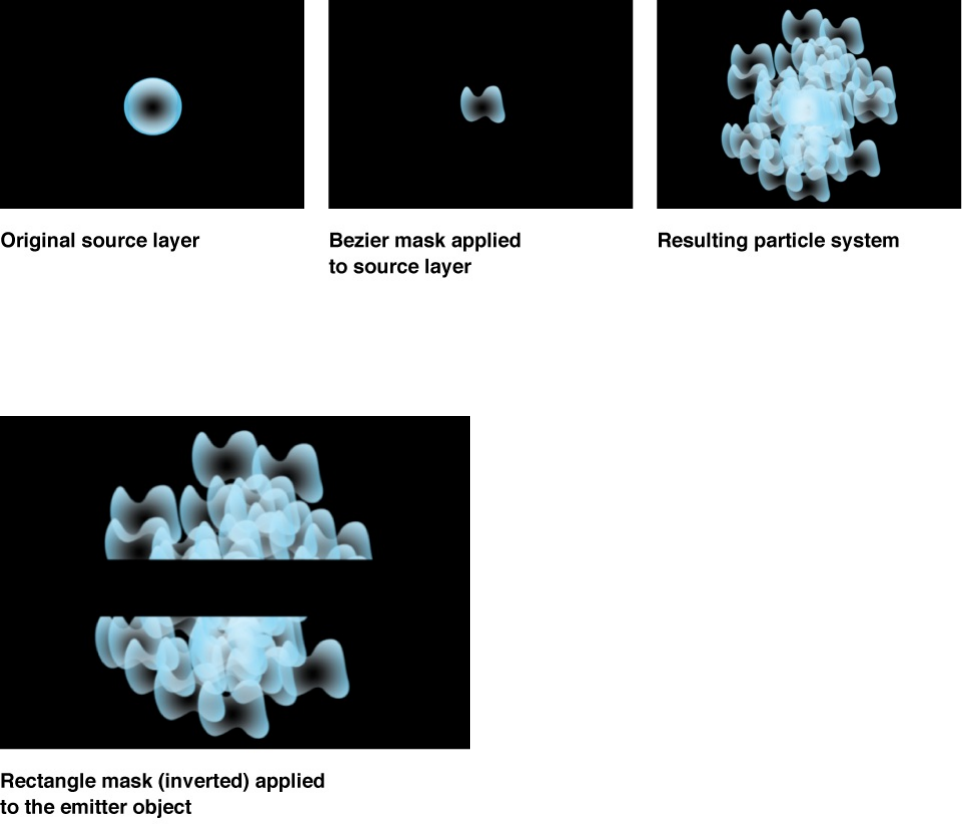 Original source layer

Bezier mask applied to source layer

Resulting particle system

Rectangle mask (inverted) applied to the emitter object