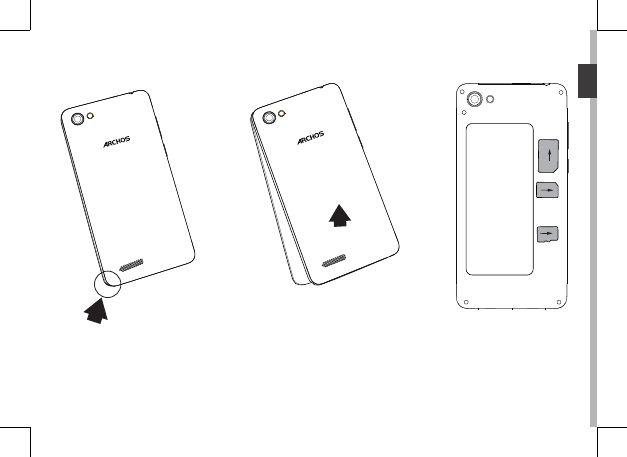 ARCHOS

ARCHOS