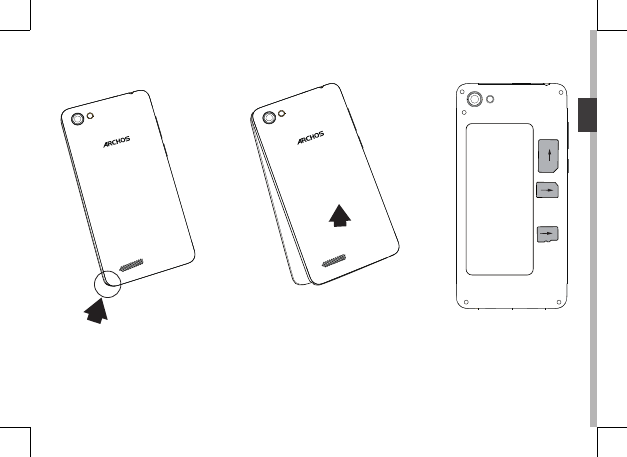 ARCHOS

ARCHOS