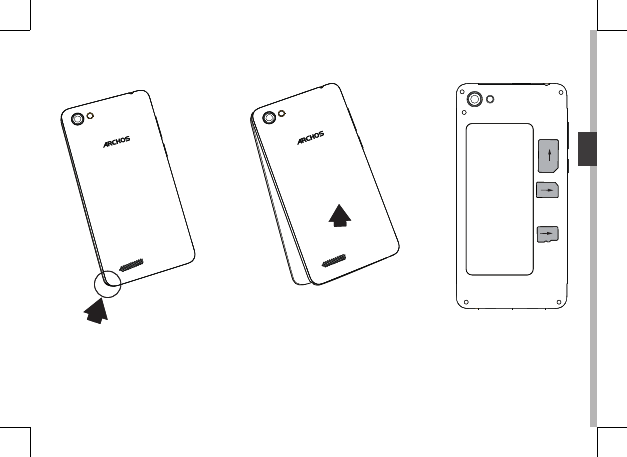 ARCHOS

ARCHOS