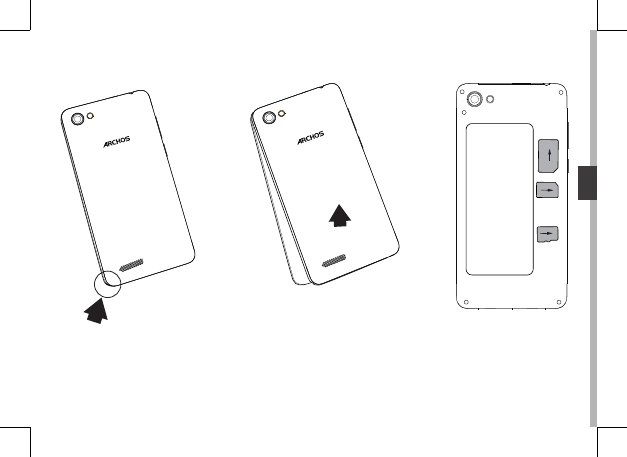 ARCHOS

ARCHOS