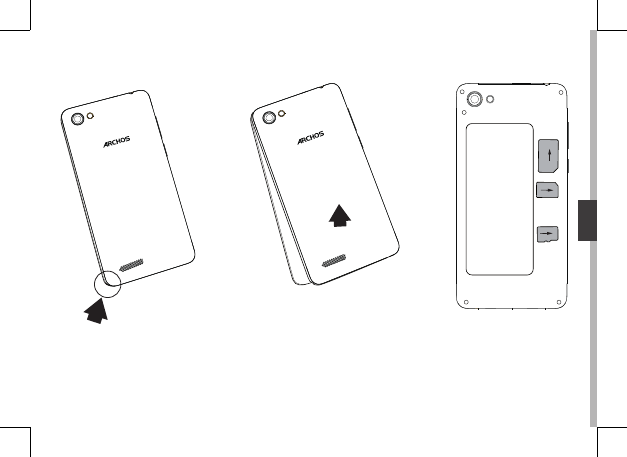 ARCHOS

ARCHOS