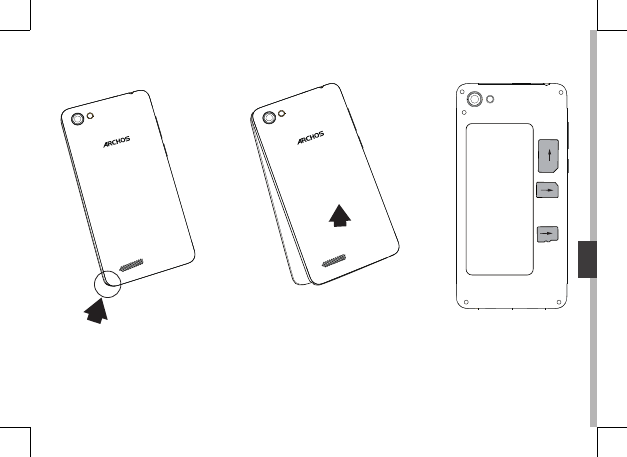 ARCHOS

ARCHOS