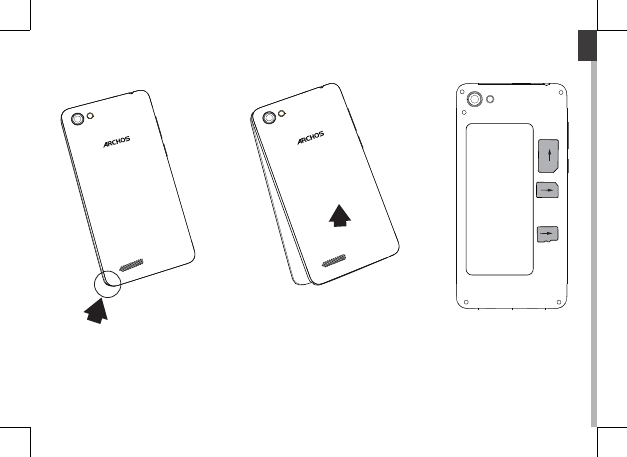 ARCHOS

ARCHOS